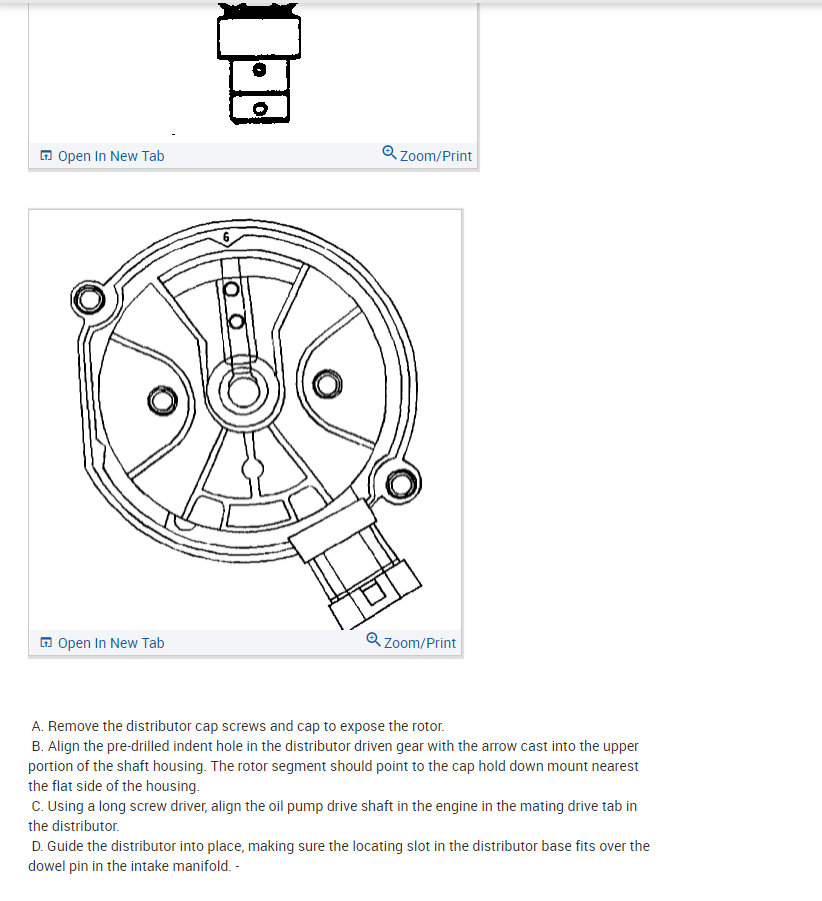 Open In New Tab

Zoom/Print

6

Open In New Tab

Zoom/Print

A. Remove the distributor cap screws and cap to expose the rotor.
B. Align the pre-drilled indent hole in the distributor driven gear with the arrow cast into the upper portion of the shaft housing. The rotor segment should point to the cap hold down mount nearest the flat side of the housing.
C. Using a long screw driver, align the oil pump drive shaft in the engine in the mating drive tab in the distributor.
D. Guide the distributor into place, making sure the locating slot in the distributor base fits over the dowel pin in the intake manifold. -