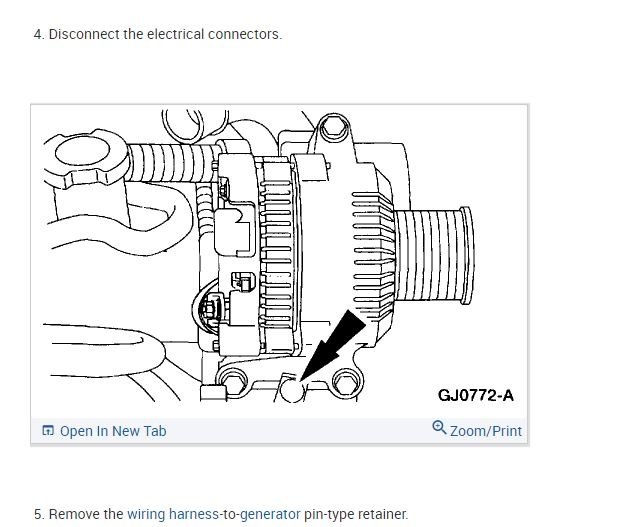 4. Disconnect the electrical connectors.

GJ0772-A

Open In New Tab

Zoom/Print

5. Remove the wiring harness-to-generator pin-type retainer.