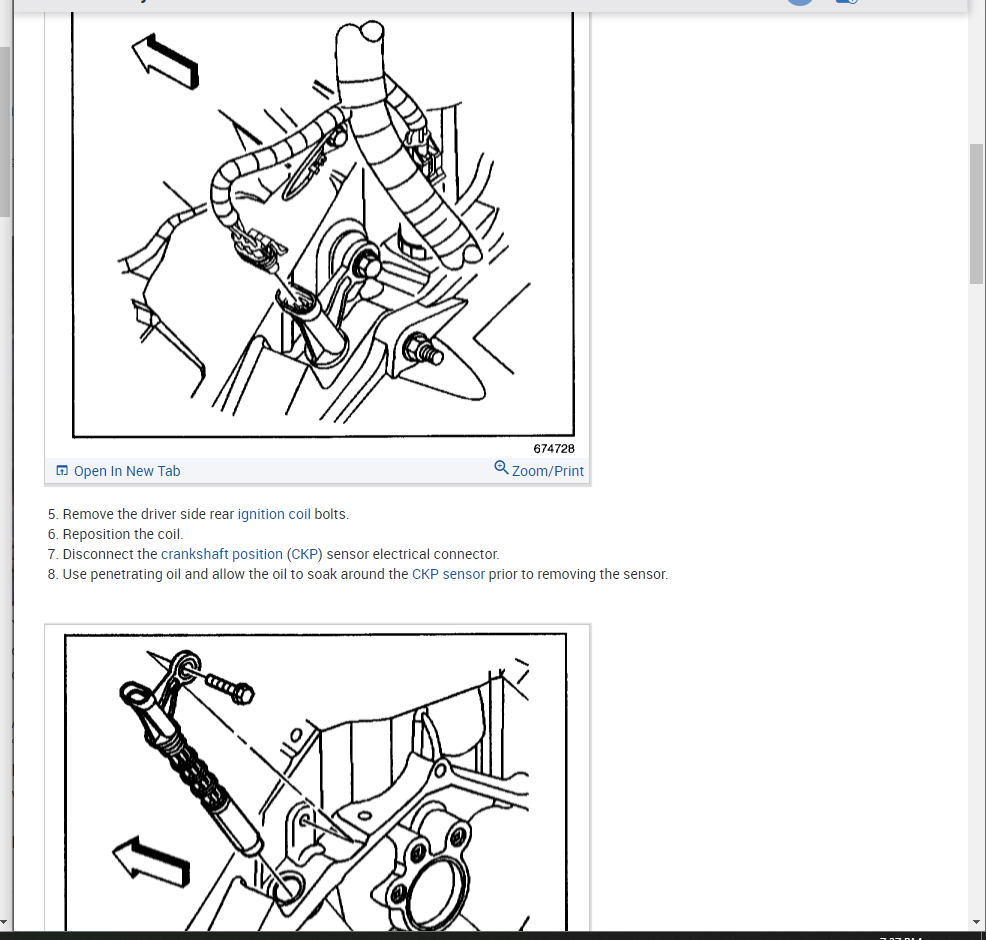 674728

Open In New Tab

Zoom/Print

5. Remove the driver side rear ignition coil bolts.
6. Reposition the coil.
7. Disconnect the crankshaft position (CKP) sensor electrical connector.
8. Use penetrating oil and allow the oil to soak around the CKP sensor prior to removing the sensor.