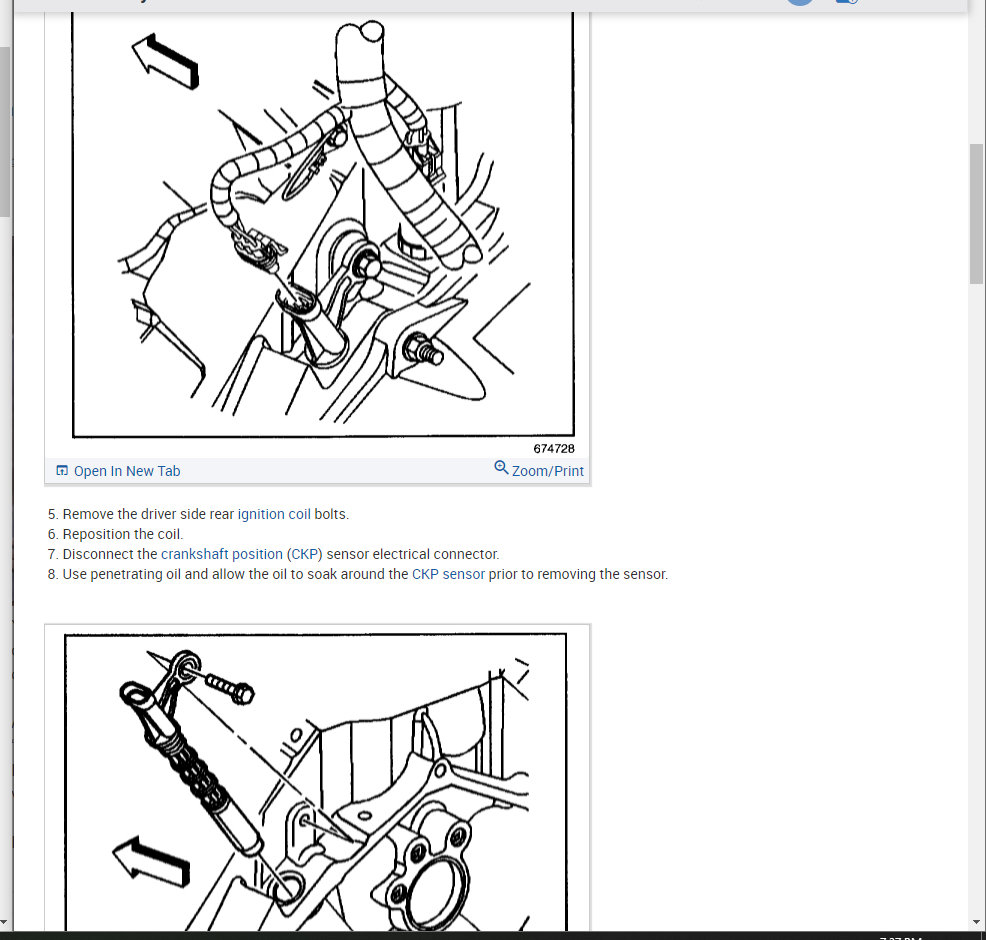 674728

Open In New Tab

Zoom/Print

5. Remove the driver side rear ignition coil bolts.
6. Reposition the coil.
7. Disconnect the crankshaft position (CKP) sensor electrical connector.
8. Use penetrating oil and allow the oil to soak around the CKP sensor prior to removing the sensor.