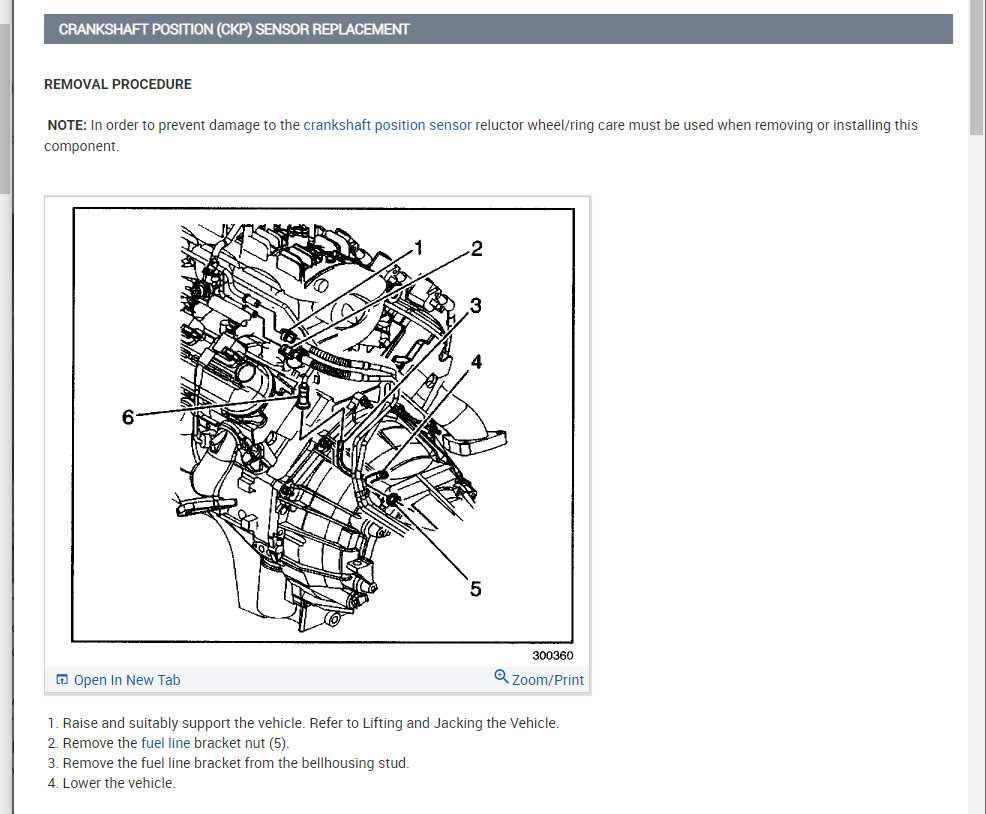 CRANKSHAFT POSITION (CKP) SENSOR REPLACEMENT

REMOVAL PROCEDURE

NOTE: In order to prevent damage to the crankshaft position sensor reluctor wheel/ring care must be used when removing or installing this component.

1
2
3
4
6
5

300360

Open In New Tab
Zoom/Print

1. Raise and suitably support the vehicle. Refer to Lifting and Jacking the Vehicle.
2. Remove the fuel line bracket nut (5).
3. Remove the fuel line bracket from the bellhousing stud.
4. Lower the vehicle.