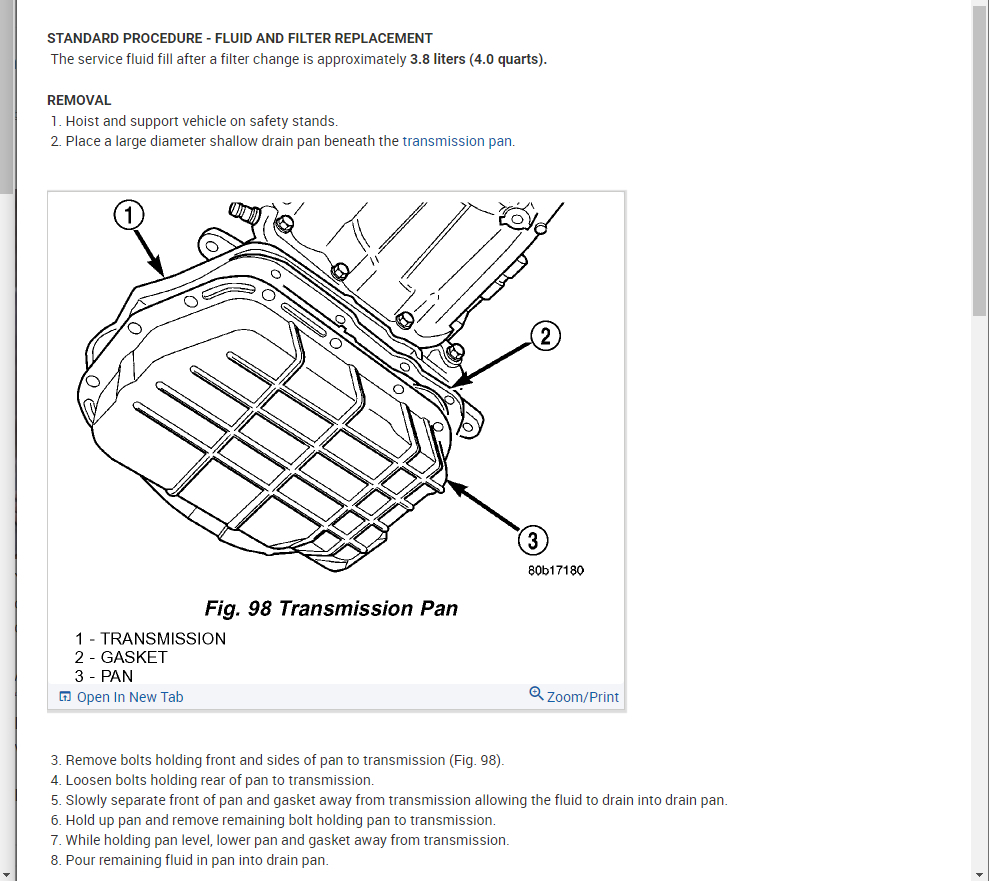 STANDARD PROCEDURE - FLUID AND FILTER REPLACEMENT
The service fluid fill after a filter change is approximately 3.8 liters (4.0 quarts).

REMOVAL
1. Hoist and support vehicle on safety stands.
2. Place a large diameter shallow drain pan beneath the transmission pan.

1
2
3
80b17180

Fig. 98 Transmission Pan

1 - TRANSMISSION
2 - GASKET
3 - PAN

Open In New Tab
Zoom/Print

3. Remove bolts holding front and sides of pan to transmission (Fig. 98).
4. Loosen bolts holding rear of pan to transmission.
5. Slowly separate front of pan and gasket away from transmission allowing the fluid to drain into drain pan.
6. Hold up pan and remove remaining bolt holding pan to transmission.
7. While holding pan level, lower pan and gasket away from transmission.
8. Pour remaining fluid in pan into drain pan.