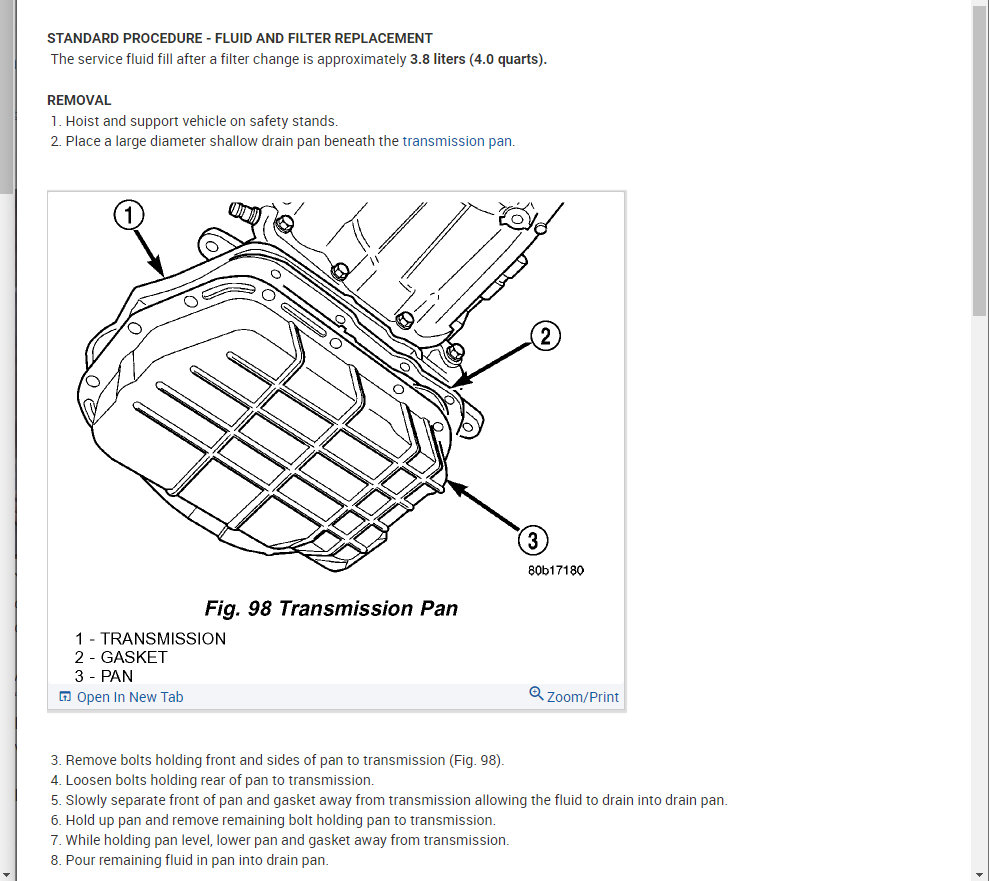 STANDARD PROCEDURE - FLUID AND FILTER REPLACEMENT
The service fluid fill after a filter change is approximately 3.8 liters (4.0 quarts).

REMOVAL
1. Hoist and support vehicle on safety stands.
2. Place a large diameter shallow drain pan beneath the transmission pan.

1
2
3
80b17180

Fig. 98 Transmission Pan
1 - TRANSMISSION
2 - GASKET
3 - PAN

Open In New Tab
Zoom/Print

3. Remove bolts holding front and sides of pan to transmission (Fig. 98).
4. Loosen bolts holding rear of pan to transmission.
5. Slowly separate front of pan and gasket away from transmission allowing the fluid to drain into drain pan.
6. Hold up pan and remove remaining bolt holding pan to transmission.
7. While holding pan level, lower pan and gasket away from transmission.
8. Pour remaining fluid in pan into drain pan.