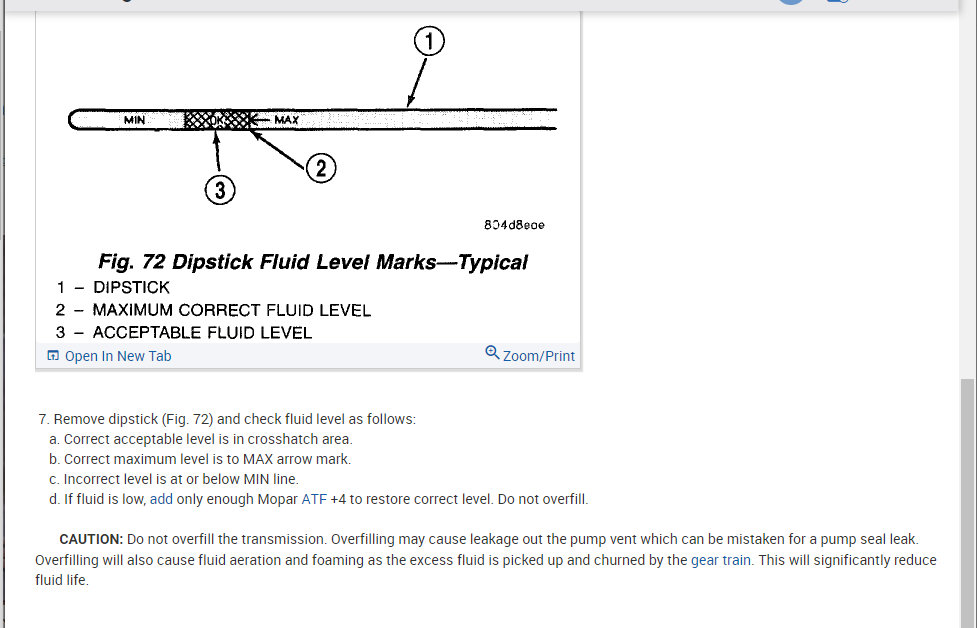 1

MIN OK MAX

2

3

804d8eae

Fig. 72 Dipstick Fluid Level Marks—Typical
1 – DIPSTICK
2 – MAXIMUM CORRECT FLUID LEVEL
3 – ACCEPTABLE FLUID LEVEL

Open In New Tab Zoom/Print

7. Remove dipstick (Fig. 72) and check fluid level as follows:
a. Correct acceptable level is in crosshatch area.
b. Correct maximum level is to MAX arrow mark.
c. Incorrect level is at or below MIN line.
d. If fluid is low, add only enough Mopar ATF +4 to restore correct level. Do not overfill.

CAUTION: Do not overfill the transmission. Overfilling may cause leakage out the pump vent which can be mistaken for a pump seal leak. Overfilling will also cause fluid aeration and foaming as the excess fluid is picked up and churned by the gear train. This will significantly reduce fluid life.