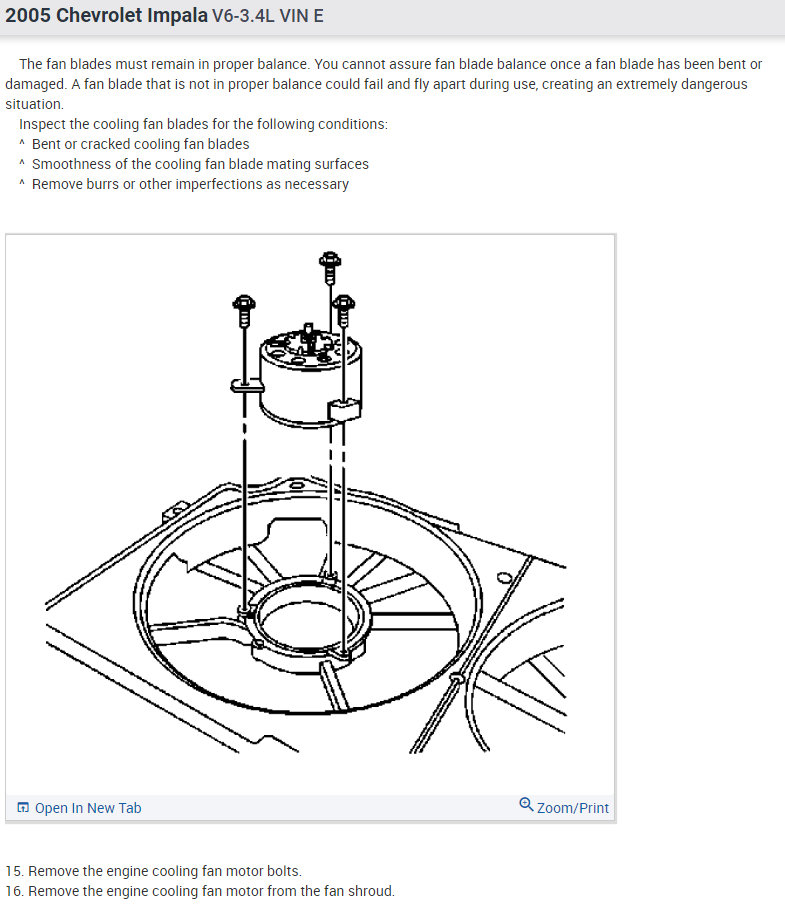 2005 Chevrolet Impala V6-3.4L VIN E

The fan blades must remain in proper balance. You cannot assure fan blade balance once a fan blade has been bent or damaged. A fan blade that is not in proper balance could fail and fly apart during use, creating an extremely dangerous situation.

Inspect the cooling fan blades for the following conditions:
^ Bent or cracked cooling fan blades
^ Smoothness of the cooling fan blade mating surfaces
^ Remove burrs or other imperfections as necessary

Open In New Tab

Zoom/Print

15. Remove the engine cooling fan motor bolts.
16. Remove the engine cooling fan motor from the fan shroud.