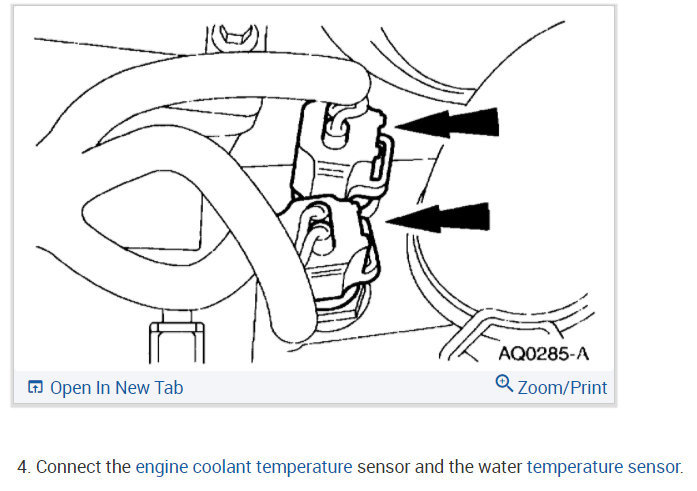 AQ0285-A

Open In New Tab

Zoom/Print

4. Connect the engine coolant temperature sensor and the water temperature sensor.