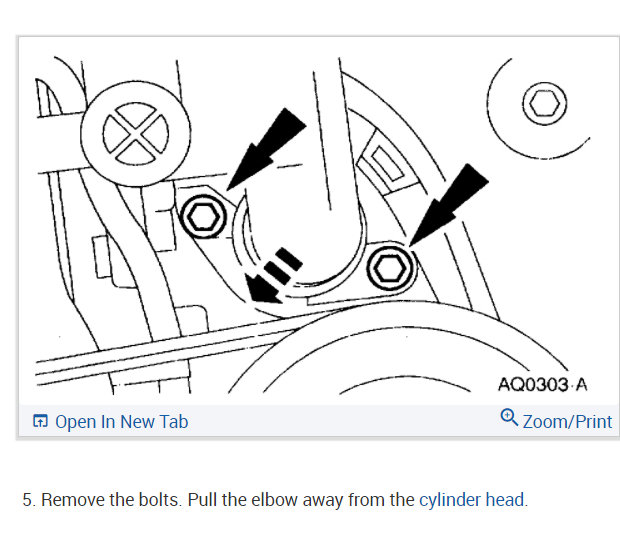 AQ0303-A

Open In New Tab

Zoom/Print

5. Remove the bolts. Pull the elbow away from the cylinder head.