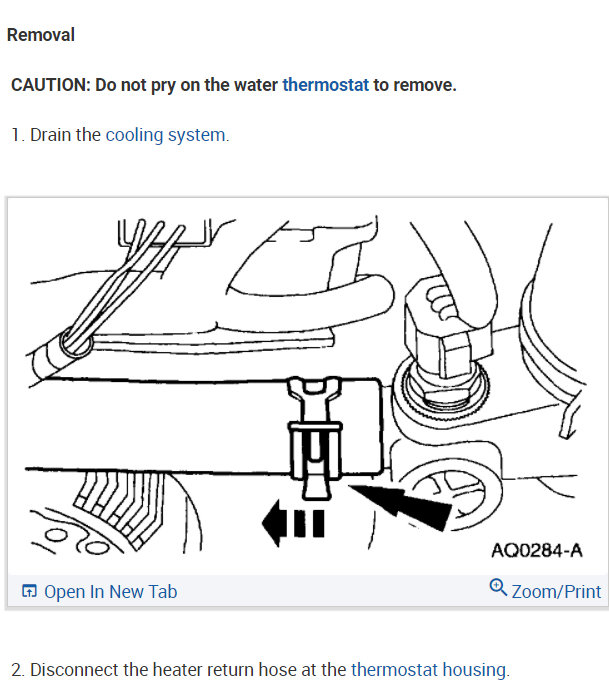 Removal

CAUTION: Do not pry on the water thermostat to remove.

1. Drain the cooling system.

AQ0284-A

Open In New Tab

Zoom/Print

2. Disconnect the heater return hose at the thermostat housing.