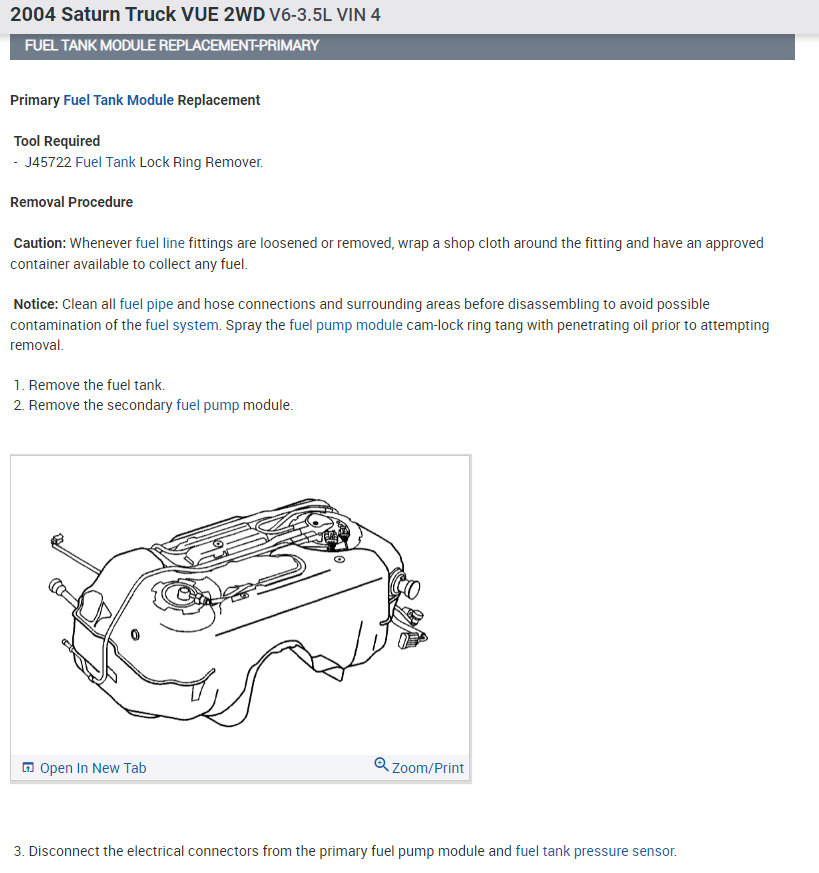 2004 Saturn Truck VUE 2WD V6-3.5L VIN 4

FUEL TANK MODULE REPLACEMENT-PRIMARY

Primary Fuel Tank Module Replacement

Tool Required
- J45722 Fuel Tank Lock Ring Remover.

Removal Procedure

Caution: Whenever fuel line fittings are loosened or removed, wrap a shop cloth around the fitting and have an approved container available to collect any fuel.

Notice: Clean all fuel pipe and hose connections and surrounding areas before disassembling to avoid possible contamination of the fuel system. Spray the fuel pump module cam-lock ring tang with penetrating oil prior to attempting removal.

1. Remove the fuel tank.
2. Remove the secondary fuel pump module.

Open In New Tab

Zoom/Print

3. Disconnect the electrical connectors from the primary fuel pump module and fuel tank pressure sensor.