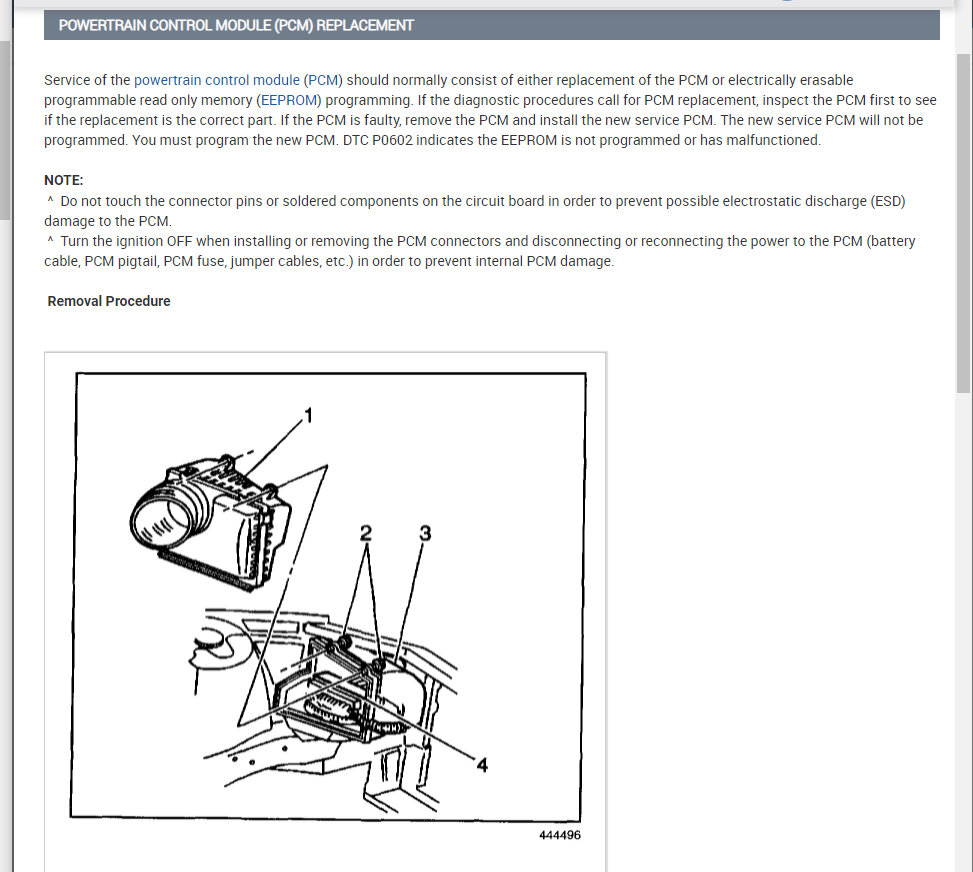 POWERTRAIN CONTROL MODULE (PCM) REPLACEMENT

Service of the powertrain control module (PCM) should normally consist of either replacement of the PCM or electrically erasable programmable read only memory (EEPROM) programming. If the diagnostic procedures call for PCM replacement, inspect the PCM first to see if the replacement is the correct part. If the PCM is faulty, remove the PCM and install the new service PCM. The new service PCM will not be programmed. You must program the new PCM. DTC P0602 indicates the EEPROM is not programmed or has malfunctioned.

NOTE:
^ Do not touch the connector pins or soldered components on the circuit board in order to prevent possible electrostatic discharge (ESD) damage to the PCM.
^ Turn the ignition OFF when installing or removing the PCM connectors and disconnecting or reconnecting the power to the PCM (battery cable, PCM pigtail, PCM fuse, jumper cables, etc.) in order to prevent internal PCM damage.

Removal Procedure

1
2
3
4
444496