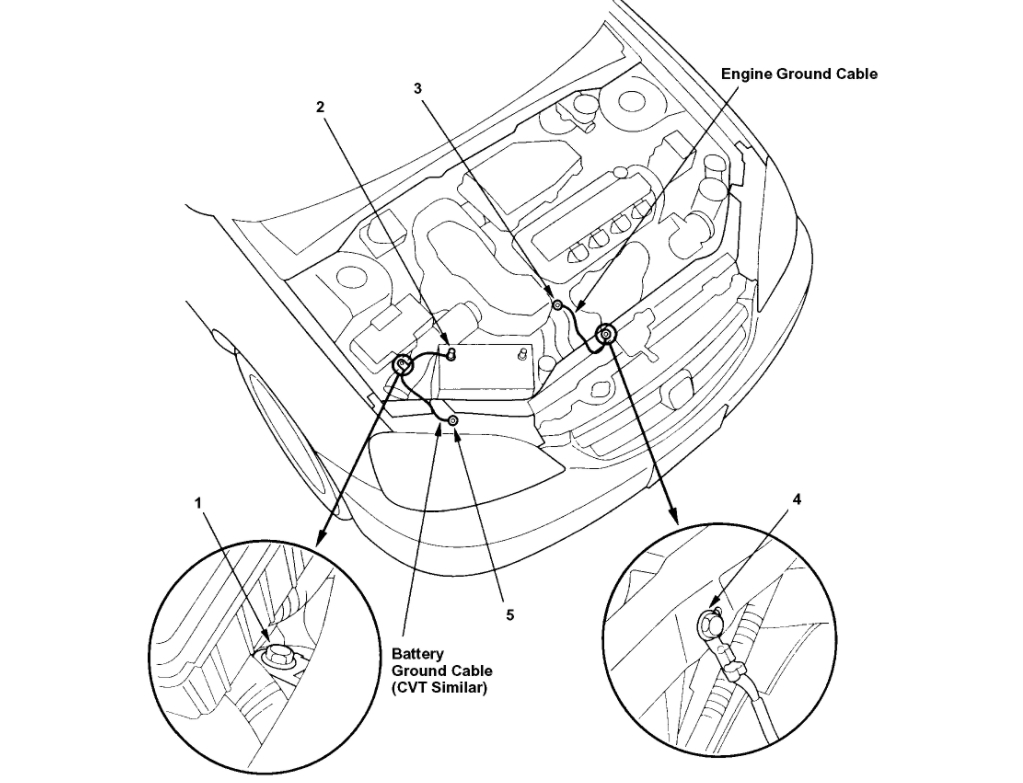 Engine Ground Cable

3

2

1

4

5

Battery
Ground Cable
(CVT Similar)