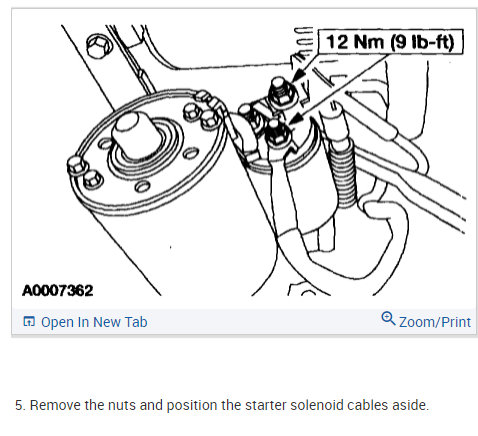 12 Nm (9 lb-ft)

A0007362

Open In New Tab

Zoom/Print

5. Remove the nuts and position the starter solenoid cables aside.