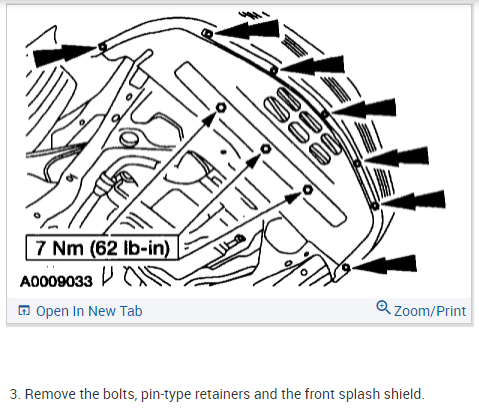 7 Nm (62 lb-in)

A0009033

Open In New Tab

Zoom/Print

3. Remove the bolts, pin-type retainers and the front splash shield.