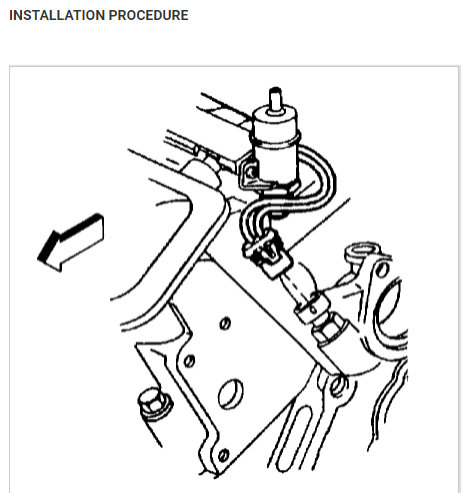 INSTALLATION PROCEDURE