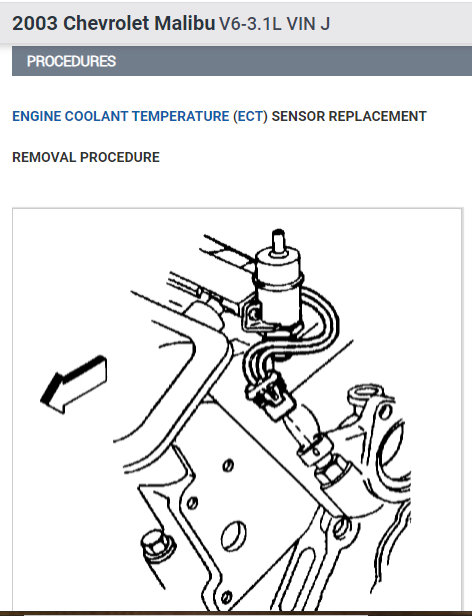 2003 Chevrolet Malibu V6-3.1L VIN J

PROCEDURES

ENGINE COOLANT TEMPERATURE (ECT) SENSOR REPLACEMENT

REMOVAL PROCEDURE