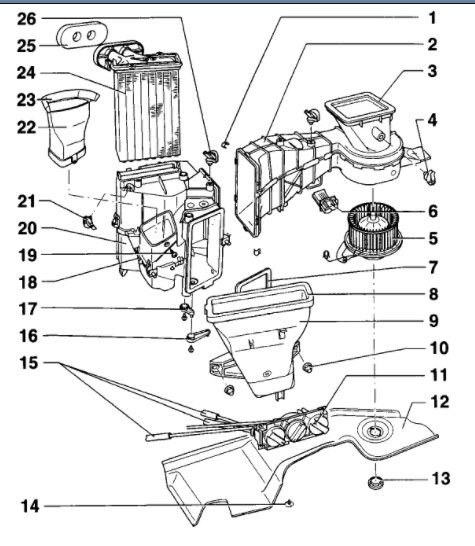 26
25
24
23
22
21
20
19
18
17
16
15
14
1
2
3
4
6
5
7
8
9
10
11
12
13