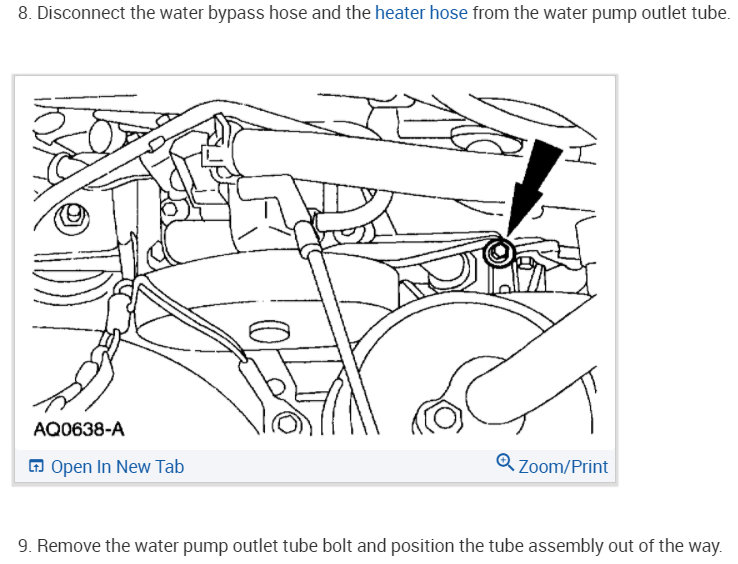 8. Disconnect the water bypass hose and the heater hose from the water pump outlet tube.

AQ0638-A

Open In New Tab

Zoom/Print

9. Remove the water pump outlet tube bolt and position the tube assembly out of the way.