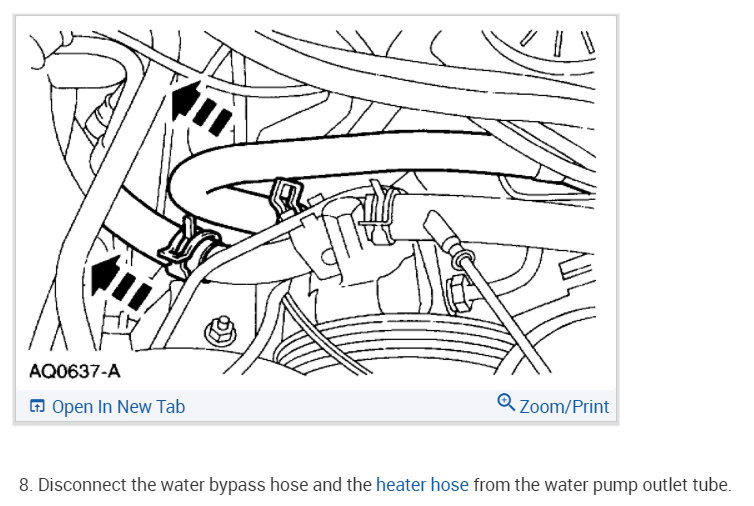 AQ0637-A

Open In New Tab

Zoom/Print

8. Disconnect the water bypass hose and the heater hose from the water pump outlet tube.