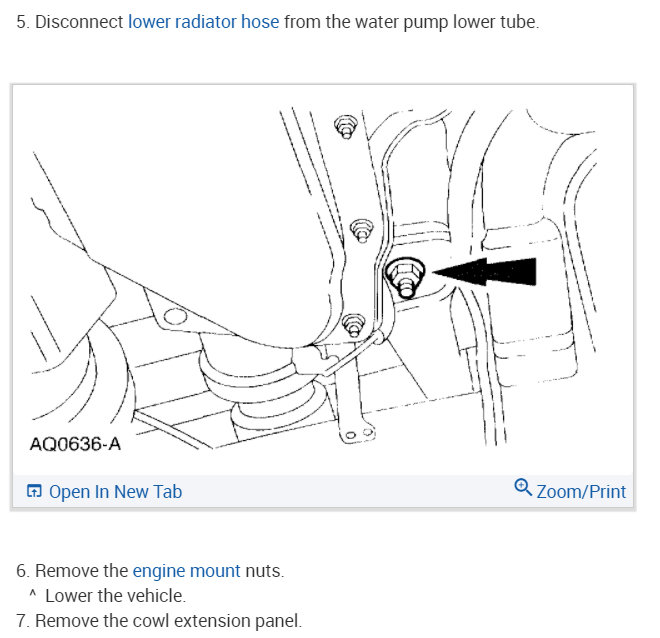 5. Disconnect lower radiator hose from the water pump lower tube.

AQ0636-A

Open In New Tab

Zoom/Print

6. Remove the engine mount nuts.

^ Lower the vehicle.

7. Remove the cowl extension panel.