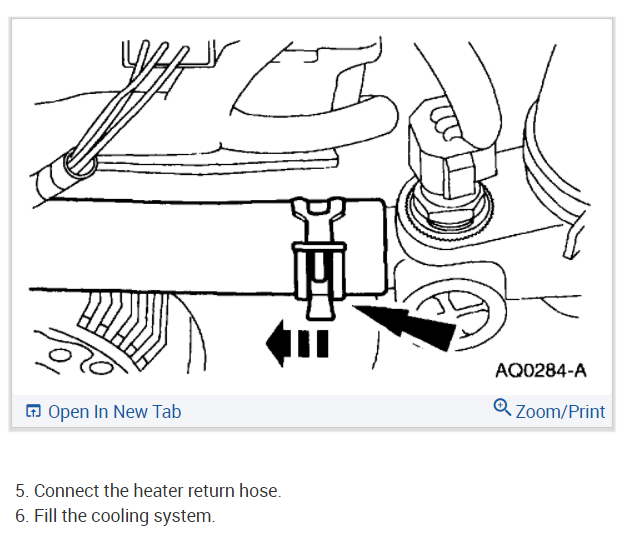 AQ0284-A

Open In New Tab

Zoom/Print

5. Connect the heater return hose.
6. Fill the cooling system.