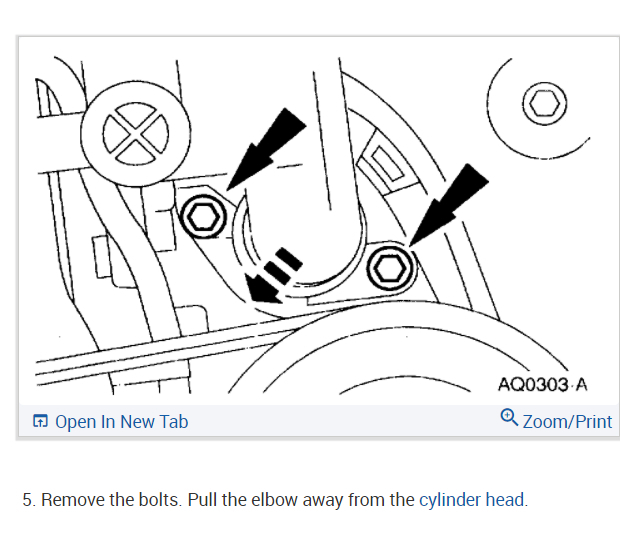 AQ0303-A

Open In New Tab

Zoom/Print

5. Remove the bolts. Pull the elbow away from the cylinder head.