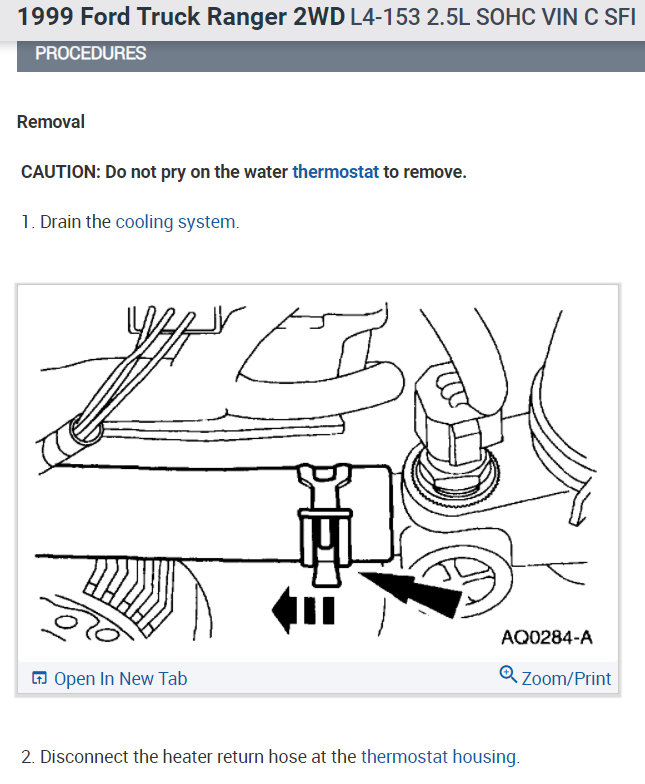 1999 Ford Truck Ranger 2WD L4-153 2.5L SOHC VIN C SFI

PROCEDURES

Removal

CAUTION: Do not pry on the water thermostat to remove.

1. Drain the cooling system.

AQ0284-A

Open In New Tab

Zoom/Print

2. Disconnect the heater return hose at the thermostat housing.