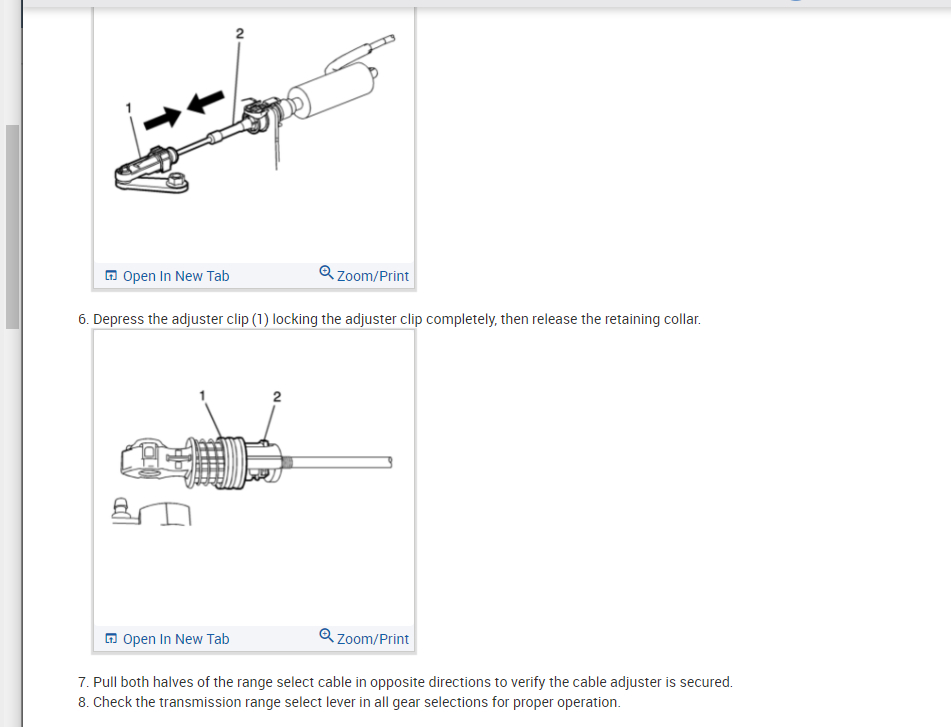 2

1

Open In New Tab

Zoom/Print

6. Depress the adjuster clip (1) locking the adjuster clip completely, then release the retaining collar.

1

2

Open In New Tab

Zoom/Print

7. Pull both halves of the range select cable in opposite directions to verify the cable adjuster is secured.
8. Check the transmission range select lever in all gear selections for proper operation.