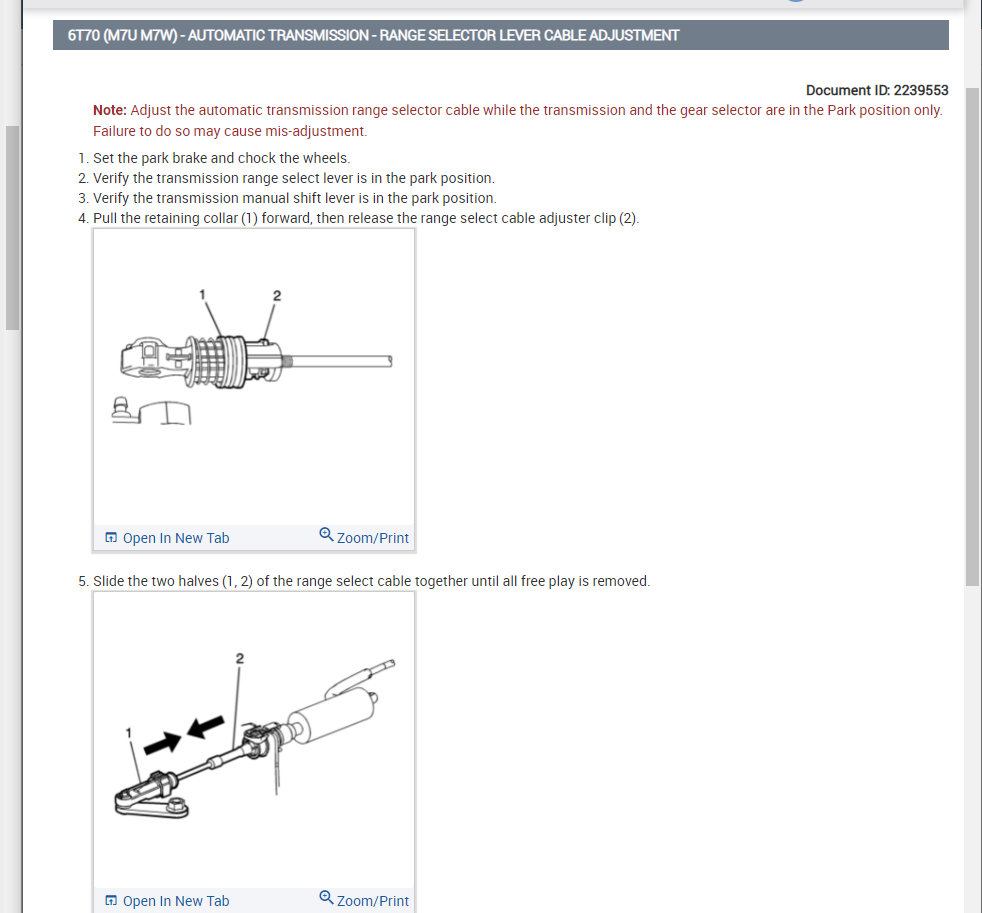 6T70 (M7U M7W) - AUTOMATIC TRANSMISSION - RANGE SELECTOR LEVER CABLE ADJUSTMENT

Document ID: 2239553

Note: Adjust the automatic transmission range selector cable while the transmission and the gear selector are in the Park position only. Failure to do so may cause mis-adjustment.

1. Set the park brake and chock the wheels.
2. Verify the transmission range select lever is in the park position.
3. Verify the transmission manual shift lever is in the park position.
4. Pull the retaining collar (1) forward, then release the range select cable adjuster clip (2).

1
2

Open In New Tab
Zoom/Print

5. Slide the two halves (1, 2) of the range select cable together until all free play is removed.

2
1

Open In New Tab
Zoom/Print