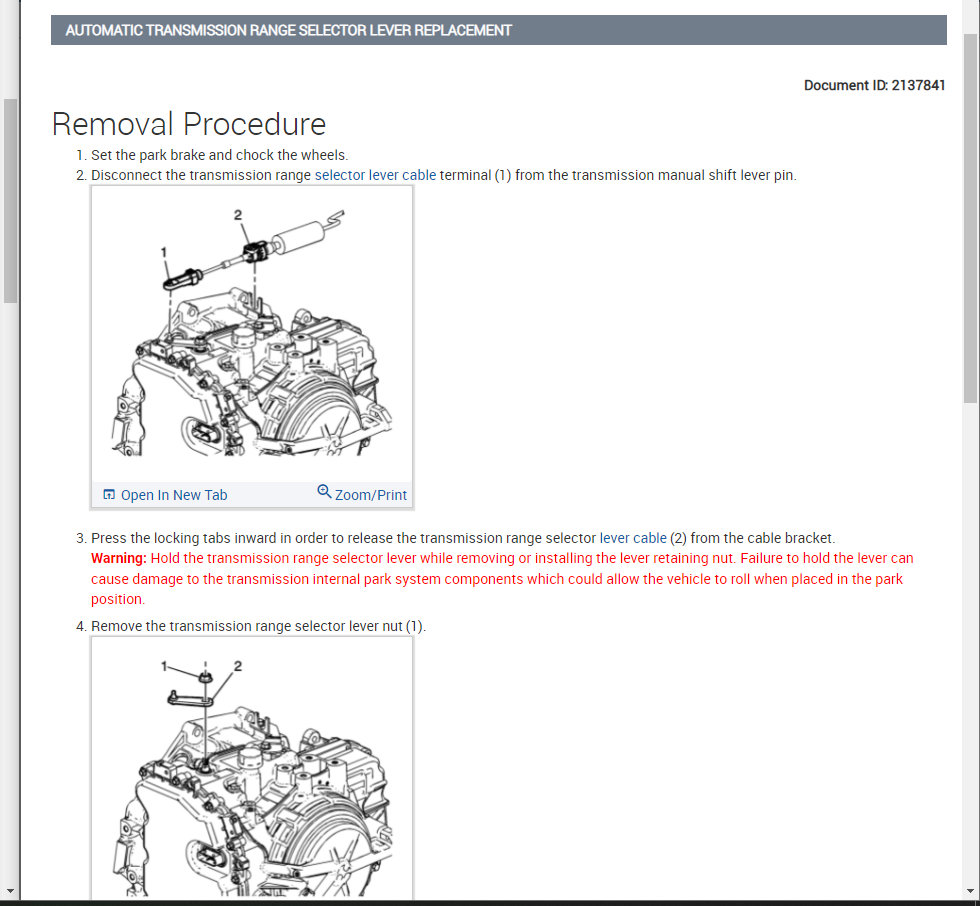 AUTOMATIC TRANSMISSION RANGE SELECTOR LEVER REPLACEMENT

Document ID: 2137841

Removal Procedure

1. Set the park brake and chock the wheels.
2. Disconnect the transmission range selector lever cable terminal (1) from the transmission manual shift lever pin.

2
1

Open In New Tab
Zoom/Print

3. Press the locking tabs inward in order to release the transmission range selector lever cable (2) from the cable bracket.
Warning: Hold the transmission range selector lever while removing or installing the lever retaining nut. Failure to hold the lever can cause damage to the transmission internal park system components which could allow the vehicle to roll when placed in the park position.
4. Remove the transmission range selector lever nut (1).

1
2