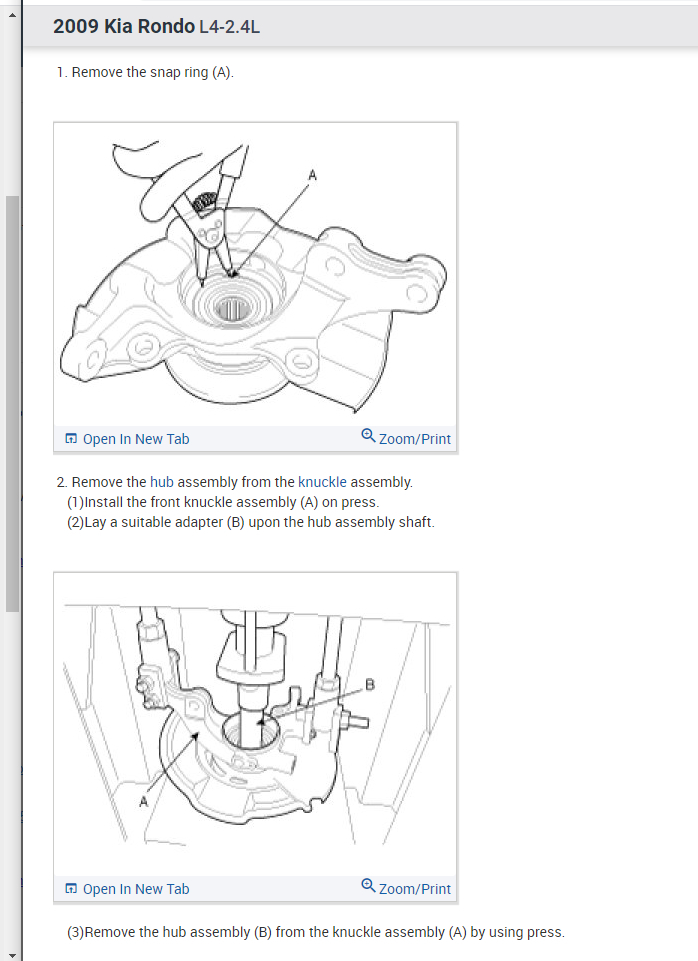 2009 Kia Rondo L4-2.4L

1. Remove the snap ring (A).

A

Open In New Tab Zoom/Print

2. Remove the hub assembly from the knuckle assembly.
(1)Install the front knuckle assembly (A) on press.
(2)Lay a suitable adapter (B) upon the hub assembly shaft.

B

A

Open In New Tab Zoom/Print

(3)Remove the hub assembly (B) from the knuckle assembly (A) by using press.