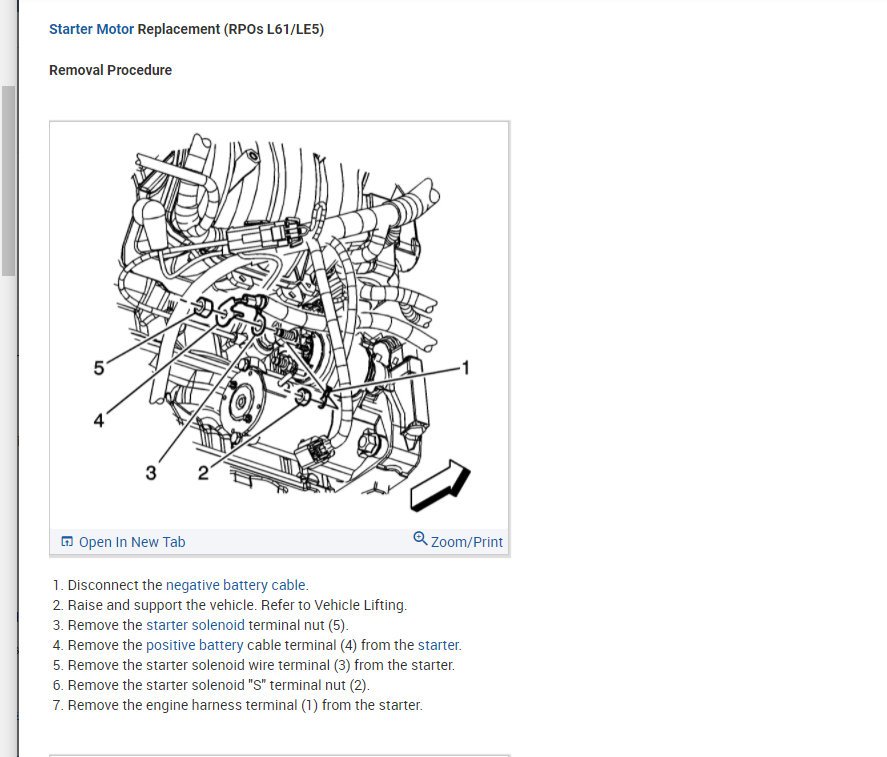 Starter Motor Replacement (RPOs L61/LE5)

Removal Procedure

5
4
3
2
1

Open In New Tab
Zoom/Print

1. Disconnect the negative battery cable.
2. Raise and support the vehicle. Refer to Vehicle Lifting.
3. Remove the starter solenoid terminal nut (5).
4. Remove the positive battery cable terminal (4) from the starter.
5. Remove the starter solenoid wire terminal (3) from the starter.
6. Remove the starter solenoid "S" terminal nut (2).
7. Remove the engine harness terminal (1) from the starter.