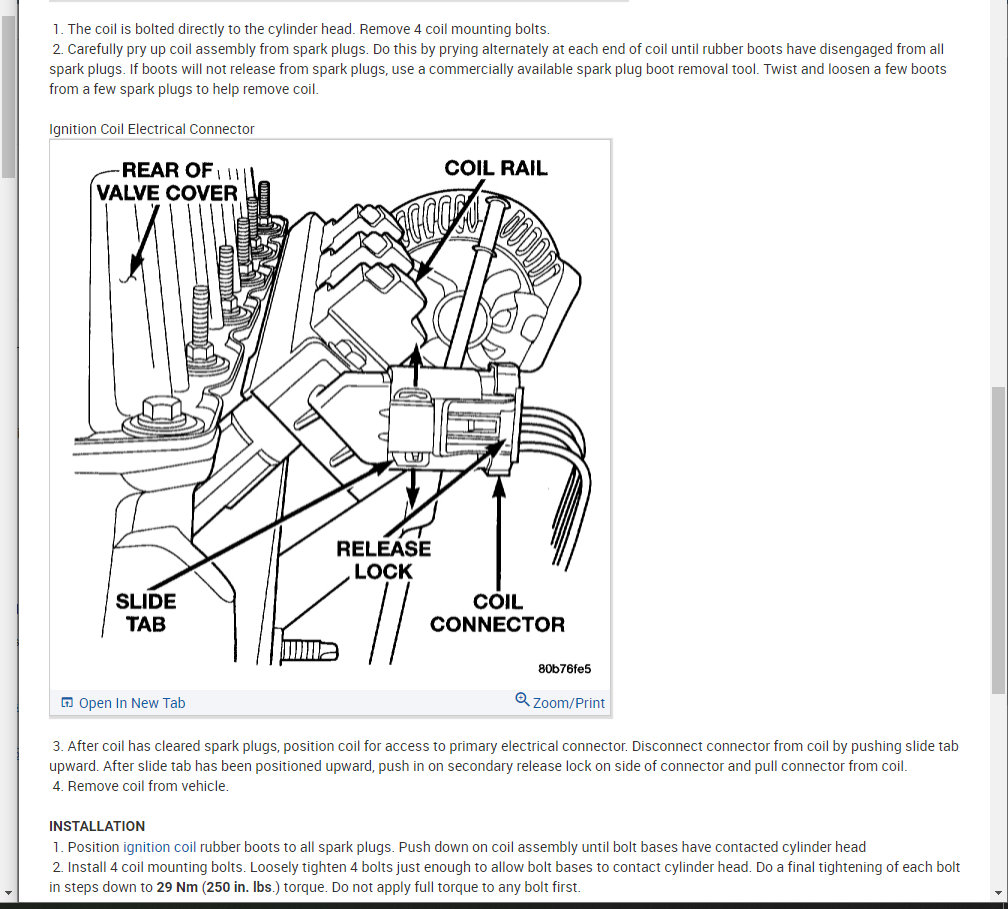 1. The coil is bolted directly to the cylinder head. Remove 4 coil mounting bolts.
2. Carefully pry up coil assembly from spark plugs. Do this by prying alternately at each end of coil until rubber boots have disengaged from all spark plugs. If boots will not release from spark plugs, use a commercially available spark plug boot removal tool. Twist and loosen a few boots from a few spark plugs to help remove coil.

Ignition Coil Electrical Connector

REAR OF VALVE COVER
COIL RAIL
RELEASE LOCK
SLIDE TAB
COIL CONNECTOR
80b76fe5

Open In New Tab
Zoom/Print

3. After coil has cleared spark plugs, position coil for access to primary electrical connector. Disconnect connector from coil by pushing slide tab upward. After slide tab has been positioned upward, push in on secondary release lock on side of connector and pull connector from coil.
4. Remove coil from vehicle.

INSTALLATION
1. Position ignition coil rubber boots to all spark plugs. Push down on coil assembly until bolt bases have contacted cylinder head
2. Install 4 coil mounting bolts. Loosely tighten 4 bolts just enough to allow bolt bases to contact cylinder head. Do a final tightening of each bolt in steps down to 29 Nm (250 in. lbs.) torque. Do not apply full torque to any bolt first.