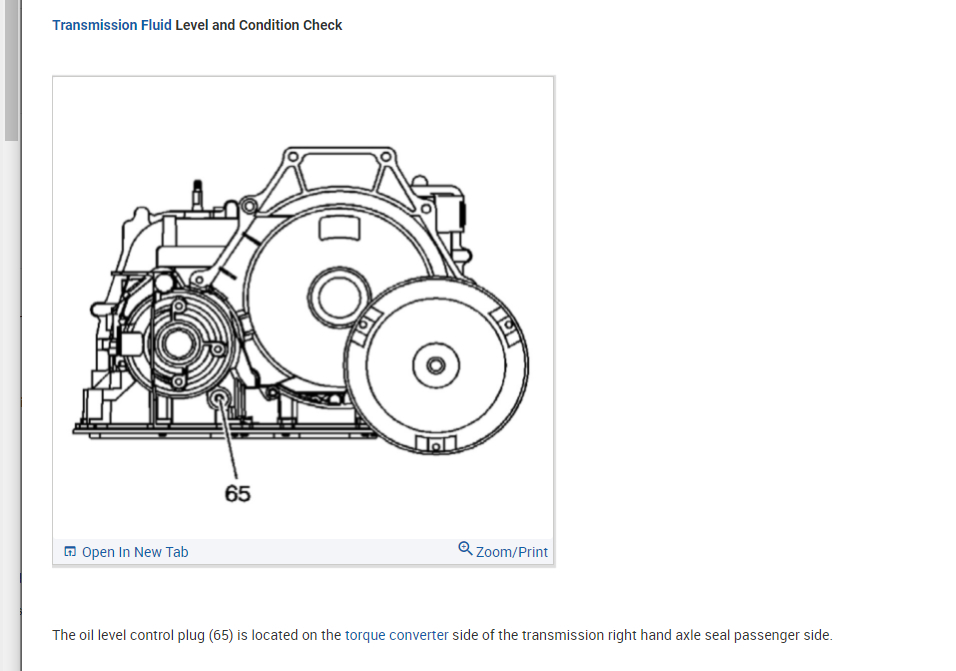 Transmission Fluid Level and Condition Check

65

Open In New Tab

Zoom/Print

The oil level control plug (65) is located on the torque converter side of the transmission right hand axle seal passenger side.