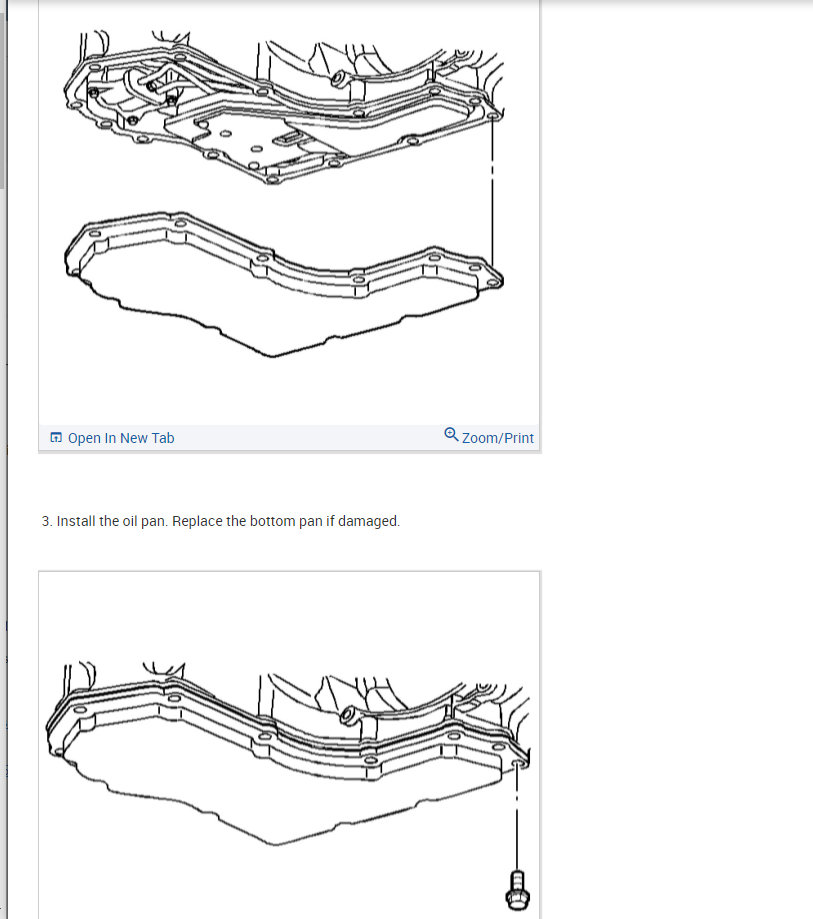 Open In New Tab

Zoom/Print

3. Install the oil pan. Replace the bottom pan if damaged.