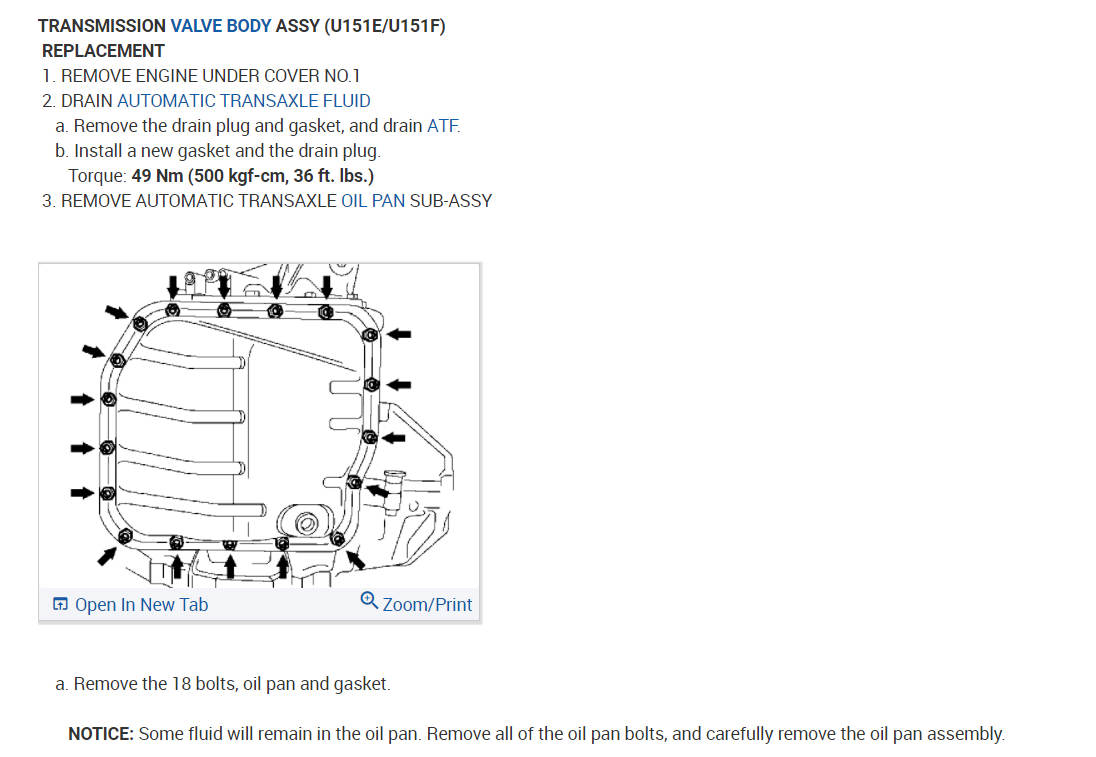 TRANSMISSION VALVE BODY ASSY (U151E/U151F)
REPLACEMENT
1. REMOVE ENGINE UNDER COVER NO.1
2. DRAIN AUTOMATIC TRANSAXLE FLUID
a. Remove the drain plug and gasket, and drain ATF.
b. Install a new gasket and the drain plug.
Torque: 49 Nm (500 kgf-cm, 36 ft. lbs.)
3. REMOVE AUTOMATIC TRANSAXLE OIL PAN SUB-ASSY

Open In New Tab
Zoom/Print

a. Remove the 18 bolts, oil pan and gasket.

NOTICE: Some fluid will remain in the oil pan. Remove all of the oil pan bolts, and carefully remove the oil pan assembly.