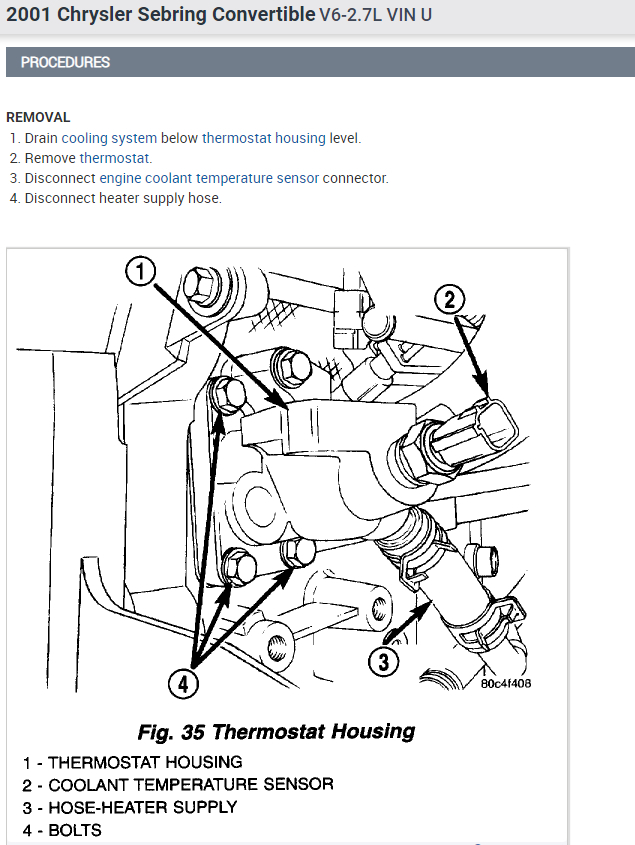 2001 Chrysler Sebring Convertible V6-2.7L VIN U

PROCEDURES

REMOVAL
1. Drain cooling system below thermostat housing level.
2. Remove thermostat.
3. Disconnect engine coolant temperature sensor connector.
4. Disconnect heater supply hose.

1
2
3
4
80c4f408

Fig. 35 Thermostat Housing
1 - THERMOSTAT HOUSING
2 - COOLANT TEMPERATURE SENSOR
3 - HOSE-HEATER SUPPLY
4 - BOLTS