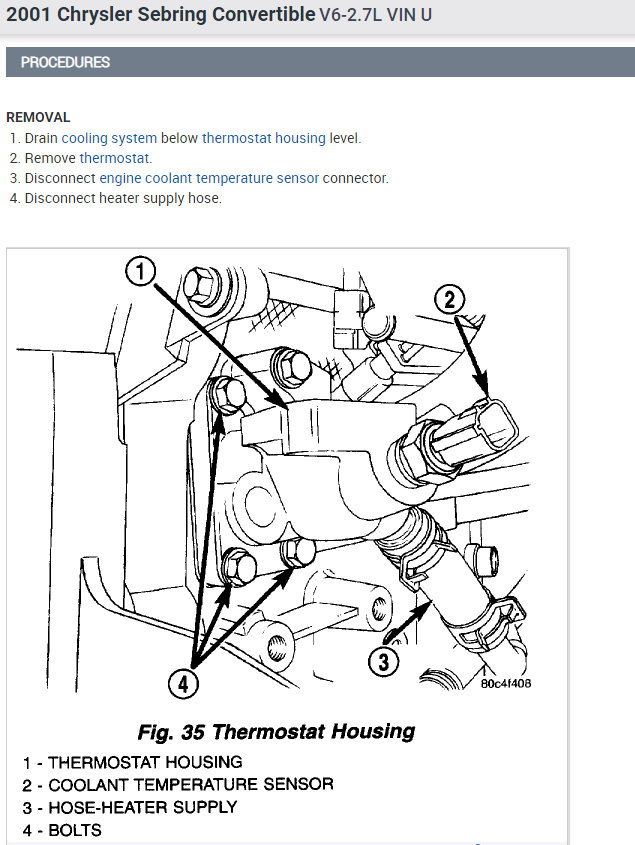 2001 Chrysler Sebring Convertible V6-2.7L VIN U

PROCEDURES

REMOVAL
1. Drain cooling system below thermostat housing level.
2. Remove thermostat.
3. Disconnect engine coolant temperature sensor connector.
4. Disconnect heater supply hose.

1

2

3

4

80c4f408

Fig. 35 Thermostat Housing
1 - THERMOSTAT HOUSING
2 - COOLANT TEMPERATURE SENSOR
3 - HOSE-HEATER SUPPLY
4 - BOLTS