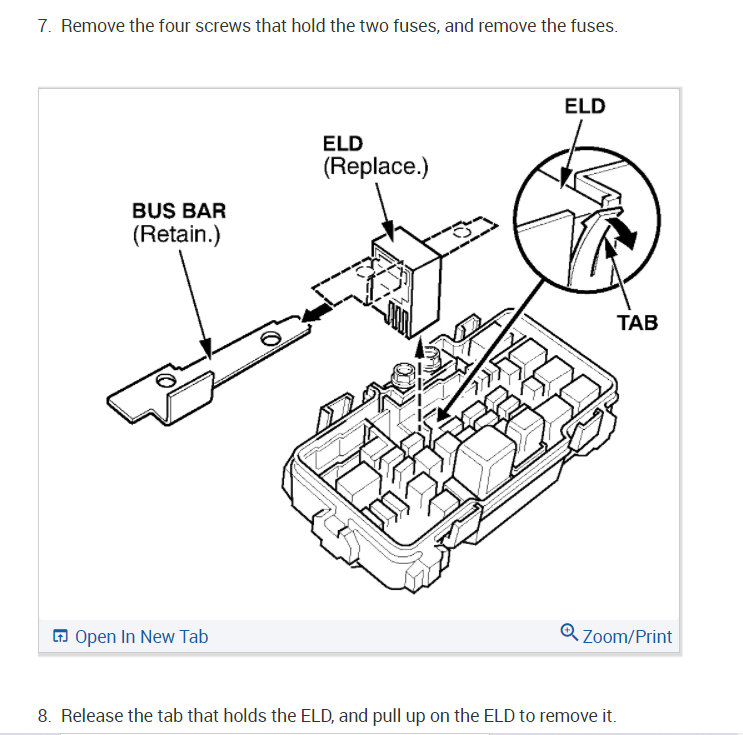 7. Remove the four screws that hold the two fuses, and remove the fuses.

ELD

ELD
(Replace.)

BUS BAR
(Retain.)

TAB

Open In New Tab

Zoom/Print

8. Release the tab that holds the ELD, and pull up on the ELD to remove it.