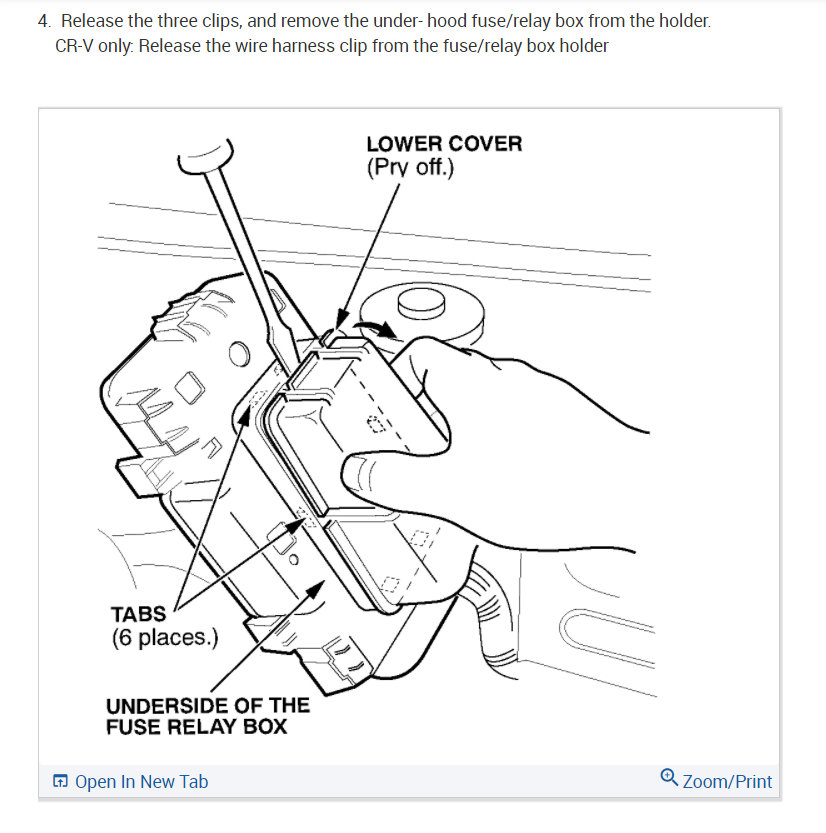 4. Release the three clips, and remove the under- hood fuse/relay box from the holder.
CR-V only: Release the wire harness clip from the fuse/relay box holder

LOWER COVER
(Pry off.)

TABS
(6 places.)

UNDERSIDE OF THE
FUSE RELAY BOX

Open In New Tab

Zoom/Print