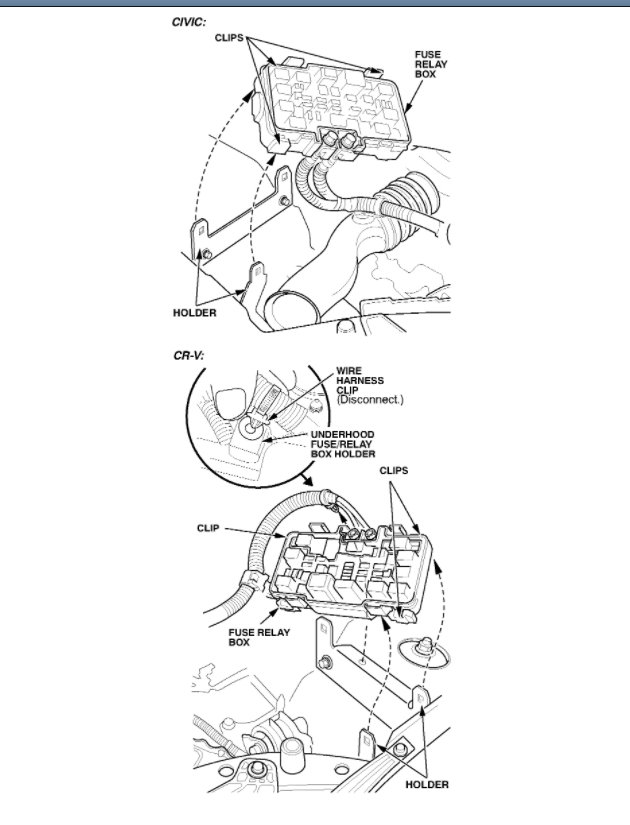 CIVIC:

CLIPS

FUSE RELAY BOX

HOLDER

CR-V:

WIRE HARNESS CLIP (Disconnect.)

UNDERHOOD FUSE/RELAY BOX HOLDER

CLIPS

CLIP

FUSE RELAY BOX

HOLDER