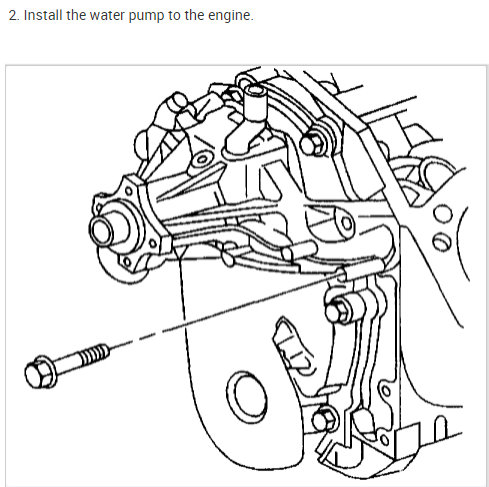 2. Install the water pump to the engine.