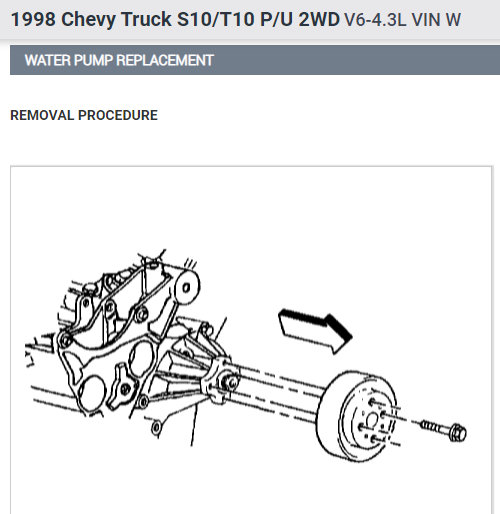 1998 Chevy Truck S10/T10 P/U 2WD V6-4.3L VIN W

WATER PUMP REPLACEMENT

REMOVAL PROCEDURE