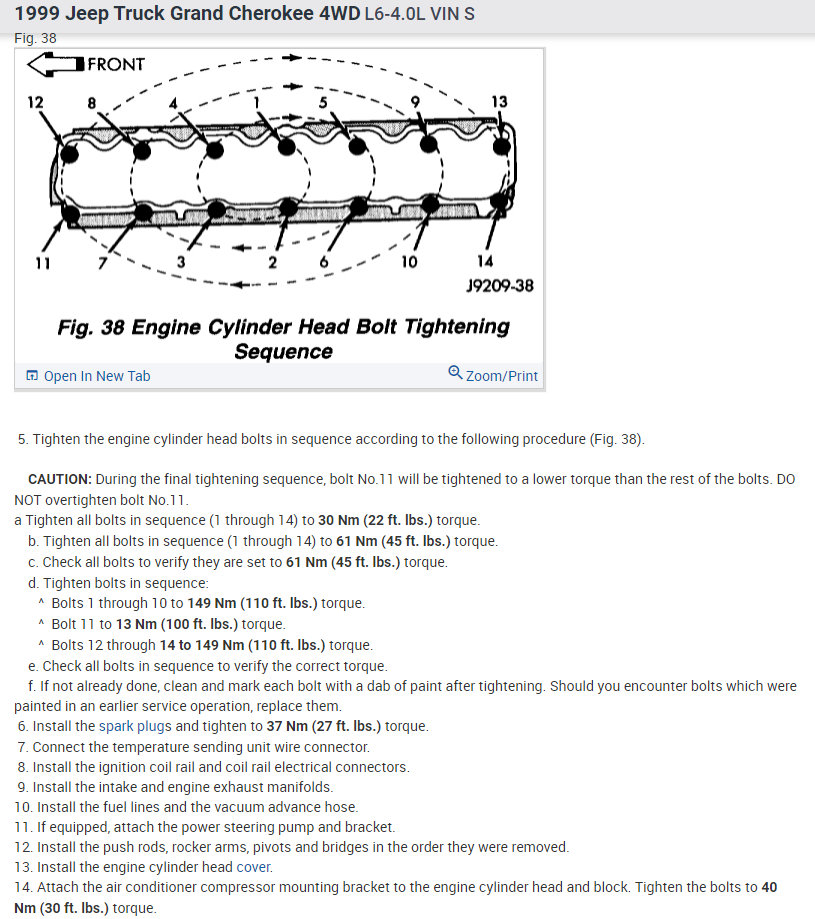 1999 Jeep Truck Grand Cherokee 4WD L6-4.0L VIN S
Fig. 38

FRONT

12 8 4 1 5 9 13

11 7 3 2 6 10 14

J9209-38

Fig. 38 Engine Cylinder Head Bolt Tightening Sequence

Open In New Tab
Zoom/Print

5. Tighten the engine cylinder head bolts in sequence according to the following procedure (Fig. 38).

CAUTION: During the final tightening sequence, bolt No.11 will be tightened to a lower torque than the rest of the bolts. DO NOT overtighten bolt No.11.
a Tighten all bolts in sequence (1 through 14) to 30 Nm (22 ft. lbs.) torque.
b. Tighten all bolts in sequence (1 through 14) to 61 Nm (45 ft. lbs.) torque.
c. Check all bolts to verify they are set to 61 Nm (45 ft. lbs.) torque.
d. Tighten bolts in sequence:
^ Bolts 1 through 10 to 149 Nm (110 ft. lbs.) torque.
^ Bolt 11 to 13 Nm (100 ft. lbs.) torque.
^ Bolts 12 through 14 to 149 Nm (110 ft. lbs.) torque.
e. Check all bolts in sequence to verify the correct torque.
f. If not already done, clean and mark each bolt with a dab of paint after tightening. Should you encounter bolts which were painted in an earlier service operation, replace them.
6. Install the spark plugs and tighten to 37 Nm (27 ft. lbs.) torque.
7. Connect the temperature sending unit wire connector.
8. Install the ignition coil rail and coil rail electrical connectors.
9. Install the intake and engine exhaust manifolds.
10. Install the fuel lines and the vacuum advance hose.
11. If equipped, attach the power steering pump and bracket.
12. Install the push rods, rocker arms, pivots and bridges in the order they were removed.
13. Install the engine cylinder head cover.
14. Attach the air conditioner compressor mounting bracket to the engine cylinder head and block. Tighten the bolts to 40 Nm (30 ft. lbs.) torque.