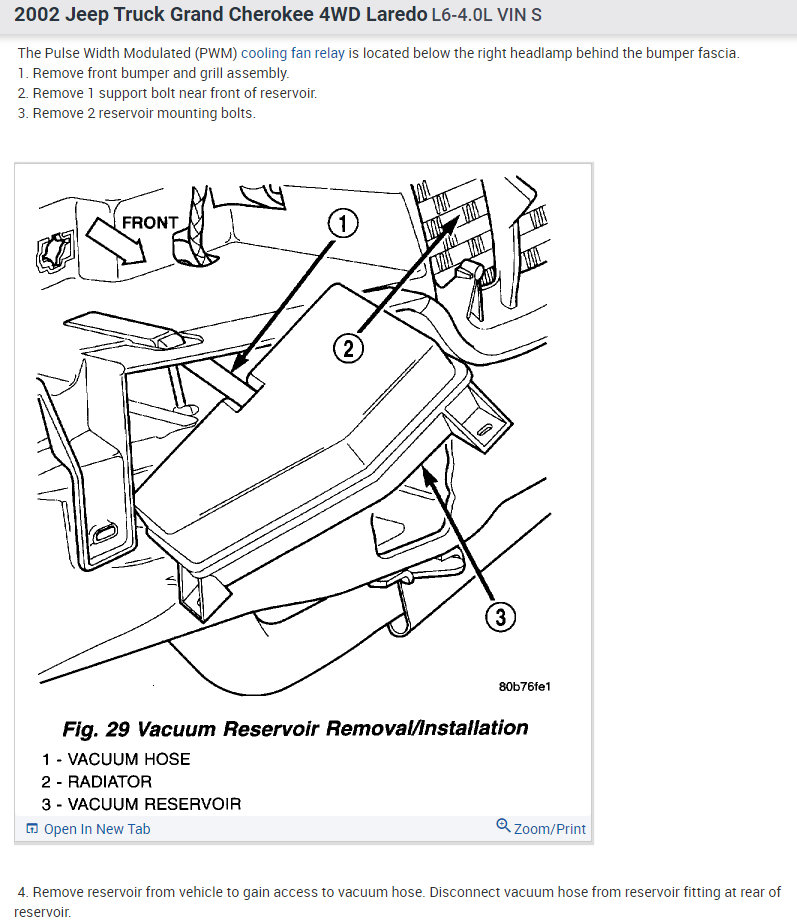 2002 Jeep Truck Grand Cherokee 4WD Laredo L6-4.0L VIN S

The Pulse Width Modulated (PWM) cooling fan relay is located below the right headlamp behind the bumper fascia.
1. Remove front bumper and grill assembly.
2. Remove 1 support bolt near front of reservoir.
3. Remove 2 reservoir mounting bolts.

FRONT
1
2
3
80b76fe1

Fig. 29 Vacuum Reservoir Removal/Installation
1 - VACUUM HOSE
2 - RADIATOR
3 - VACUUM RESERVOIR

Open In New Tab
Zoom/Print

4. Remove reservoir from vehicle to gain access to vacuum hose. Disconnect vacuum hose from reservoir fitting at rear of reservoir.