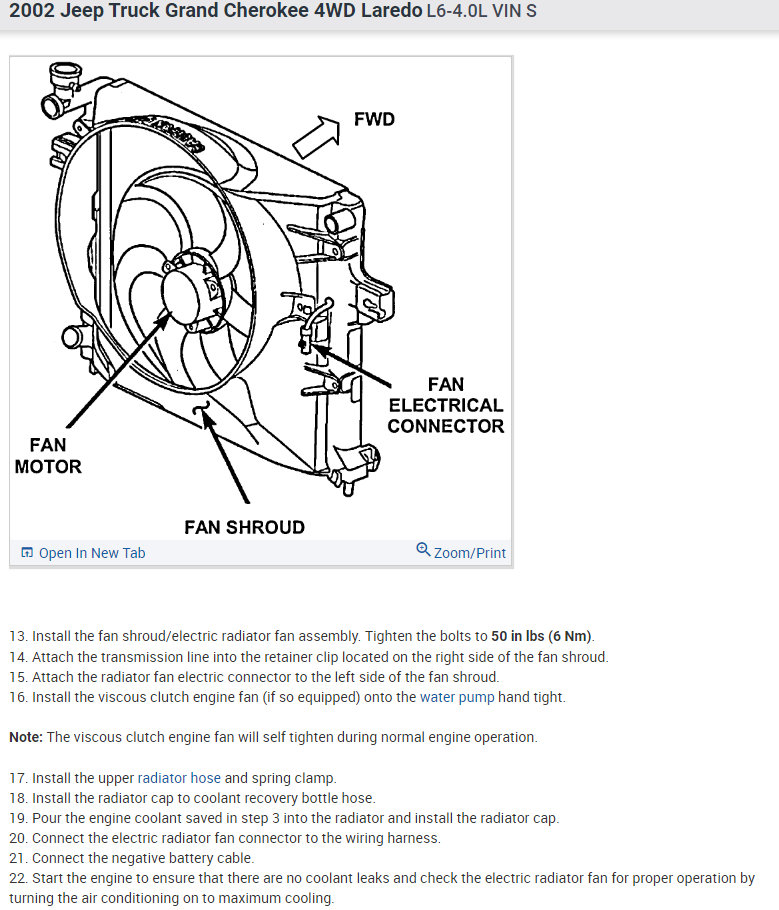 2002 Jeep Truck Grand Cherokee 4WD Laredo L6-4.0L VIN S

FWD

FAN ELECTRICAL CONNECTOR

FAN MOTOR

FAN SHROUD

Open In New Tab

Zoom/Print

13. Install the fan shroud/electric radiator fan assembly. Tighten the bolts to 50 in lbs (6 Nm).
14. Attach the transmission line into the retainer clip located on the right side of the fan shroud.
15. Attach the radiator fan electric connector to the left side of the fan shroud.
16. Install the viscous clutch engine fan (if so equipped) onto the water pump hand tight.

Note: The viscous clutch engine fan will self tighten during normal engine operation.

17. Install the upper radiator hose and spring clamp.
18. Install the radiator cap to coolant recovery bottle hose.
19. Pour the engine coolant saved in step 3 into the radiator and install the radiator cap.
20. Connect the electric radiator fan connector to the wiring harness.
21. Connect the negative battery cable.
22. Start the engine to ensure that there are no coolant leaks and check the electric radiator fan for proper operation by turning the air conditioning on to maximum cooling.