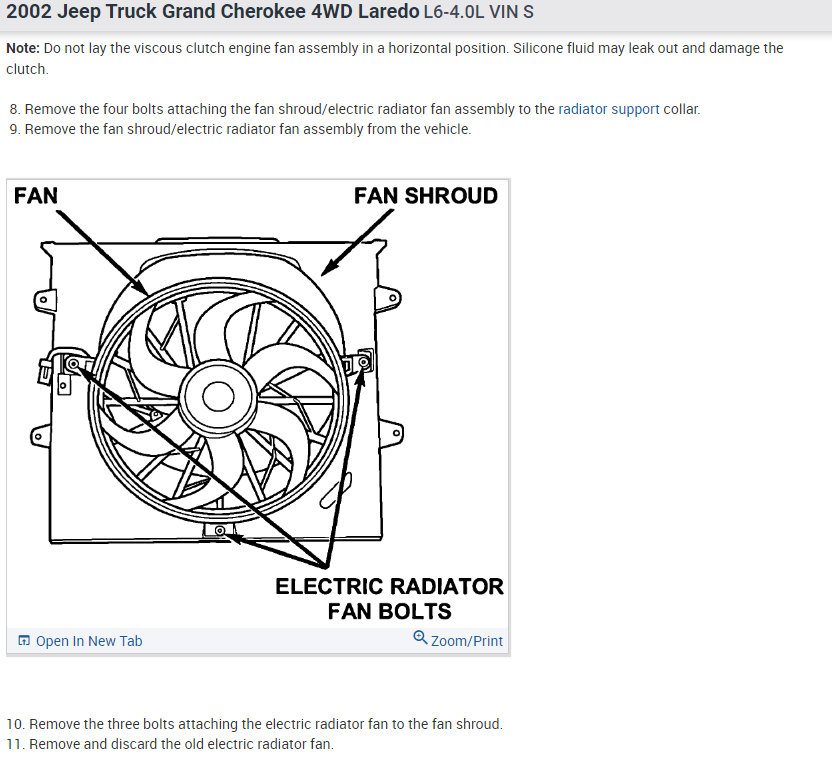 2002 Jeep Truck Grand Cherokee 4WD Laredo L6-4.0L VIN S

Note: Do not lay the viscous clutch engine fan assembly in a horizontal position. Silicone fluid may leak out and damage the clutch.

8. Remove the four bolts attaching the fan shroud/electric radiator fan assembly to the radiator support collar.
9. Remove the fan shroud/electric radiator fan assembly from the vehicle.

FAN
FAN SHROUD
ELECTRIC RADIATOR FAN BOLTS

Open In New Tab
Zoom/Print

10. Remove the three bolts attaching the electric radiator fan to the fan shroud.
11. Remove and discard the old electric radiator fan.