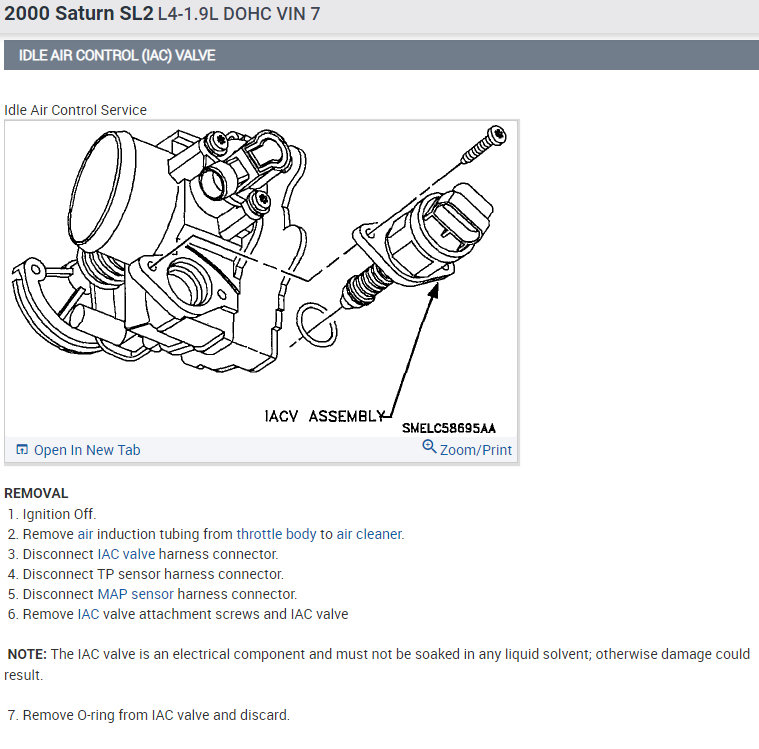 2000 Saturn SL2 L4-1.9L DOHC VIN 7

IDLE AIR CONTROL (IAC) VALVE

Idle Air Control Service

IACV ASSEMBLY

SMELC58695AA

Open In New Tab

Zoom/Print

REMOVAL

1. Ignition Off.
2. Remove air induction tubing from throttle body to air cleaner.
3. Disconnect IAC valve harness connector.
4. Disconnect TP sensor harness connector.
5. Disconnect MAP sensor harness connector.
6. Remove IAC valve attachment screws and IAC valve

NOTE: The IAC valve is an electrical component and must not be soaked in any liquid solvent; otherwise damage could result.

7. Remove O-ring from IAC valve and discard.