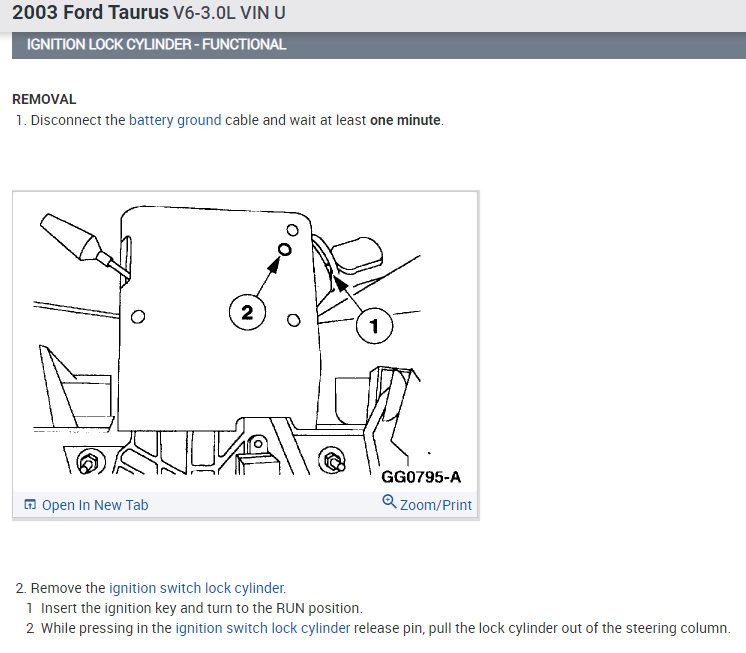 2003 Ford Taurus V6-3.0L VIN U

IGNITION LOCK CYLINDER - FUNCTIONAL

REMOVAL

1. Disconnect the battery ground cable and wait at least one minute.

2

1

GG0795-A

Open In New Tab

Zoom/Print

2. Remove the ignition switch lock cylinder.

1 Insert the ignition key and turn to the RUN position.

2 While pressing in the ignition switch lock cylinder release pin, pull the lock cylinder out of the steering column.