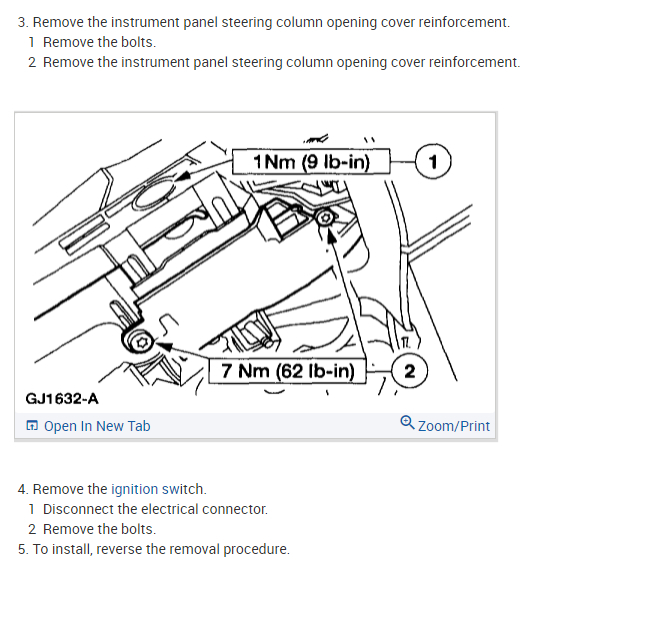 3. Remove the instrument panel steering column opening cover reinforcement.

1 Remove the bolts.

2 Remove the instrument panel steering column opening cover reinforcement.

1Nm (9 lb-in)

1

7 Nm (62 lb-in)

2

GJ1632-A

Open In New Tab

Zoom/Print

4. Remove the ignition switch.

1 Disconnect the electrical connector.

2 Remove the bolts.

5. To install, reverse the removal procedure.