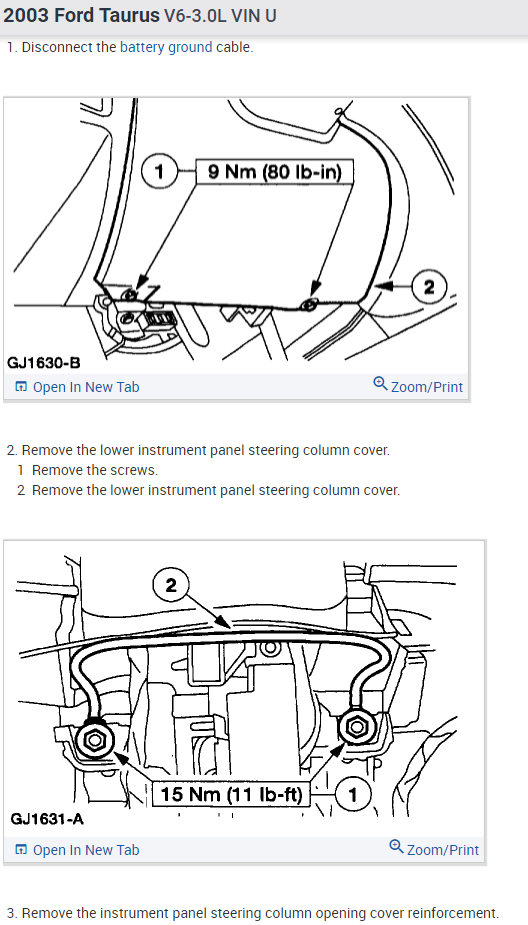 2003 Ford Taurus V6-3.0L VIN U

1. Disconnect the battery ground cable.

1
9 Nm (80 lb-in)
2
GJ1630-B

Open In New Tab
Zoom/Print

2. Remove the lower instrument panel steering column cover.
1 Remove the screws.
2 Remove the lower instrument panel steering column cover.

2
15 Nm (11 lb-ft)
1
GJ1631-A

Open In New Tab
Zoom/Print

3. Remove the instrument panel steering column opening cover reinforcement.